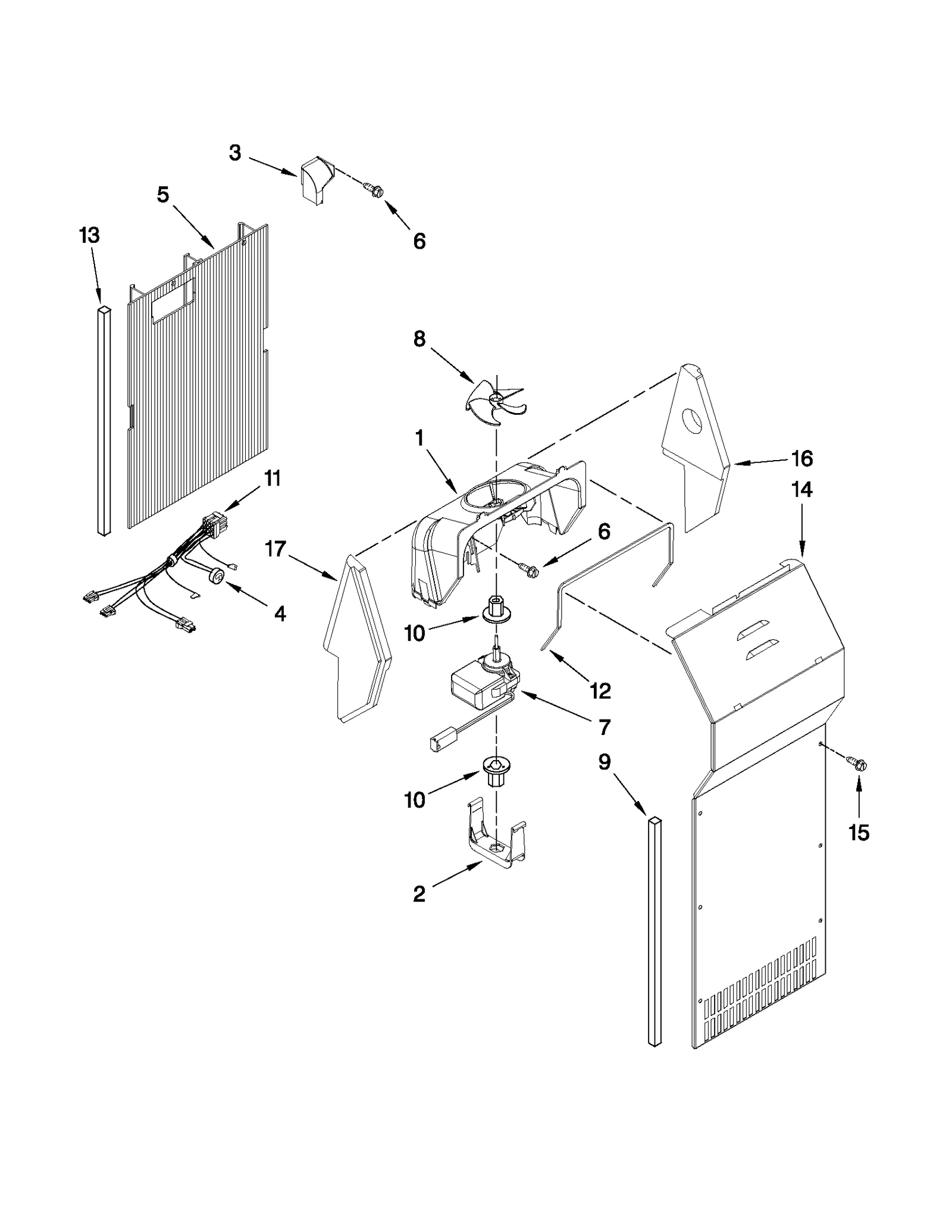 3
5
6
13
8
1
16
14
11
6
17
4
10
12
7
9
10
15
2