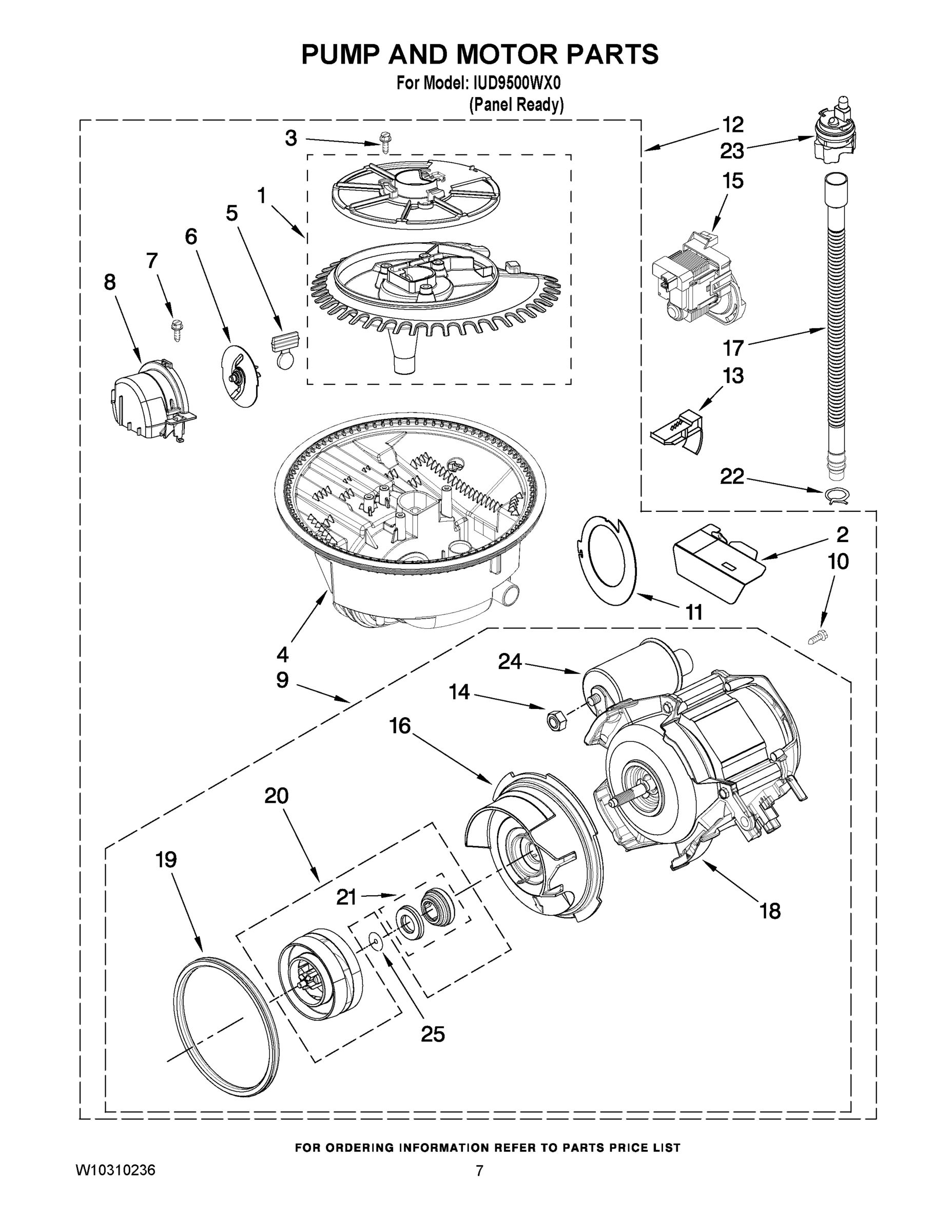 PUMP AND MOTOR PARTS

For Model: IUD9500WX0
(Panel Ready)

3
12
23
15
1
5
6
7
8
17
13
22
2
10
11
4
9
24
14
16
20
19
21
18
25

FOR ORDERING INFORMATION REFER TO PARTS PRICE LIST

W10310236

7