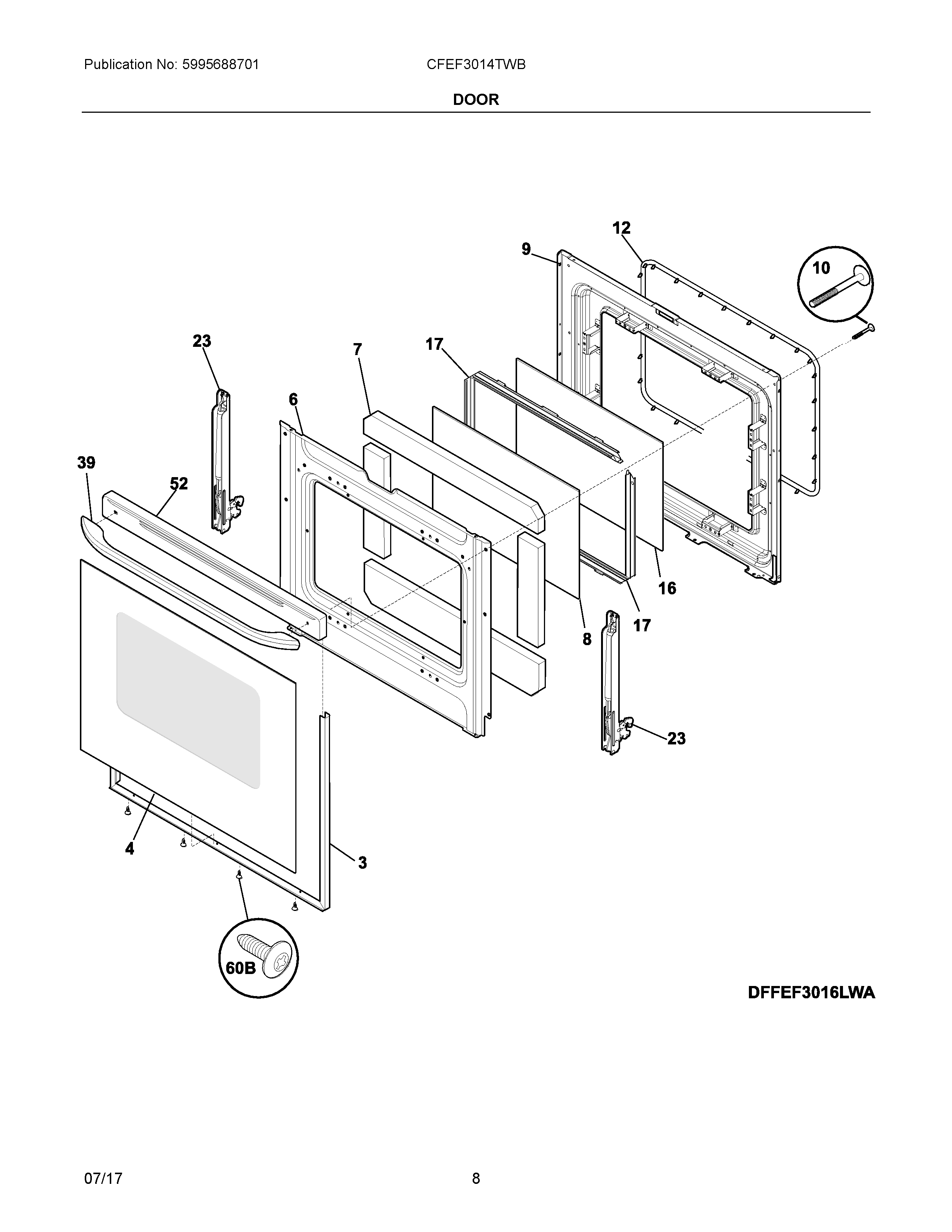 Publication No: 5995688701

CFEF3014TWB

DOOR

12

9

10

23

7

17

6

39

52

16

17

8

23

4

3

60B

DFFEF3016LWA

07/17

8