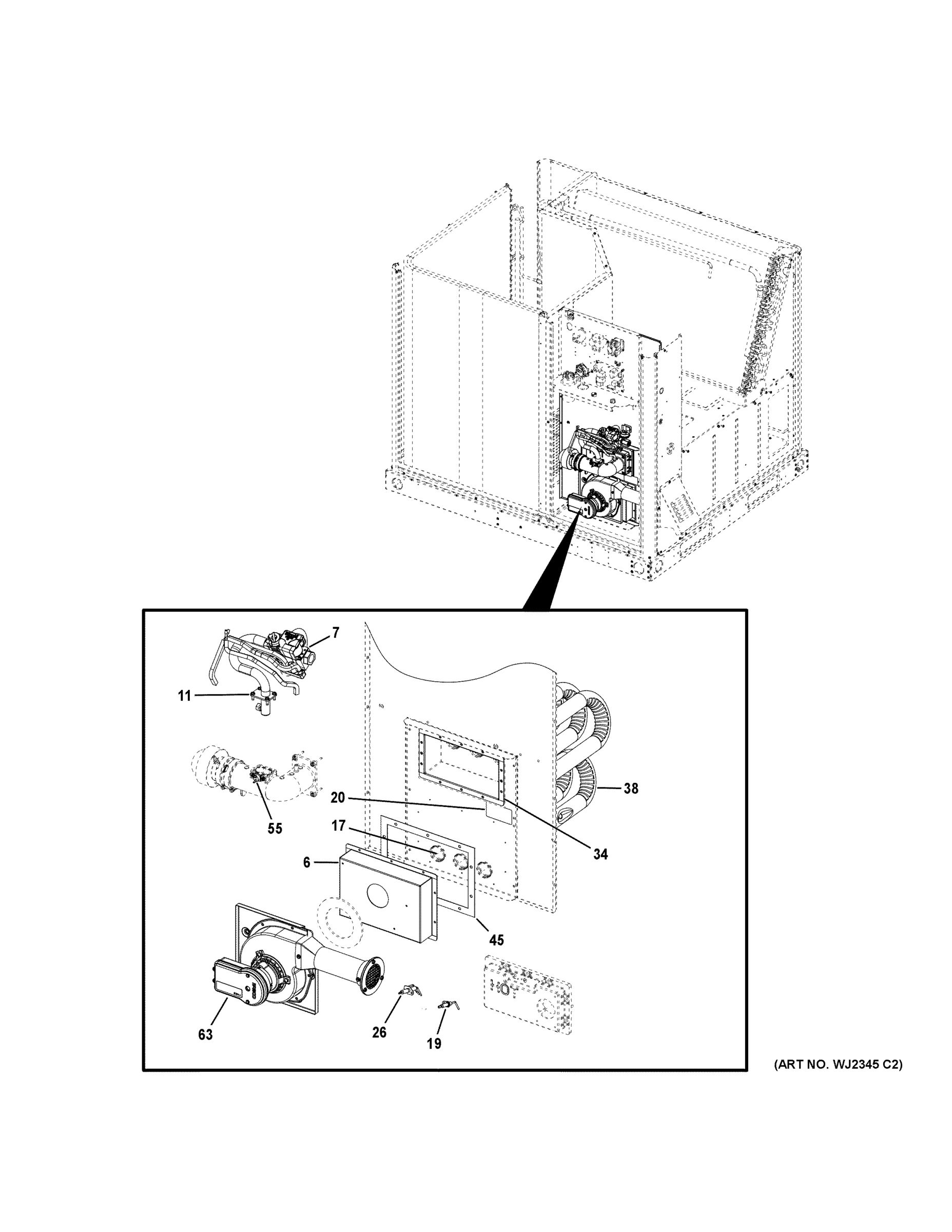 7

11

38

20

55

17

34

6

45

63

26

19

(ART NO. WJ2345 C2)