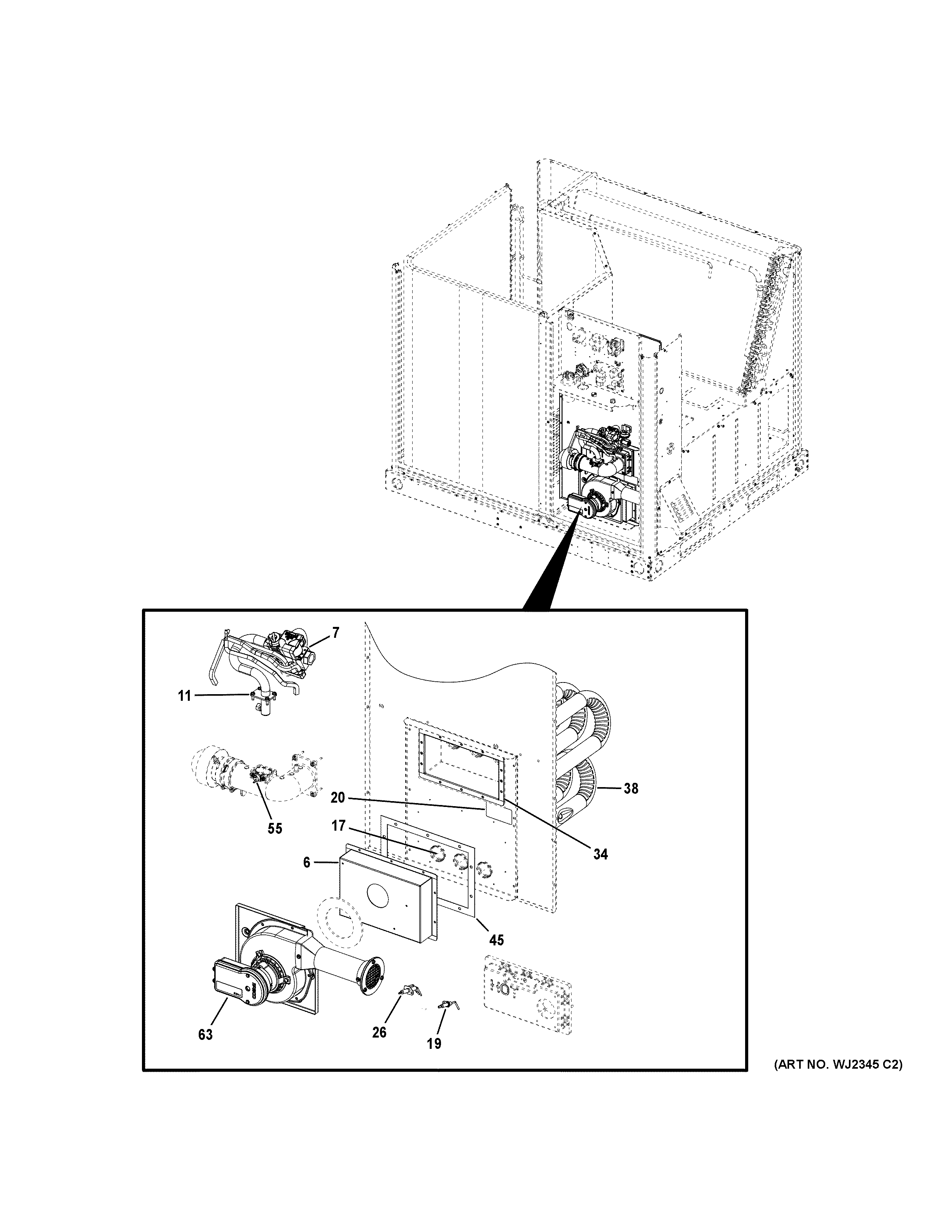 7

11

38

20

55

17

34

6

45

63

26

19

(ART NO. WJ2345 C2)