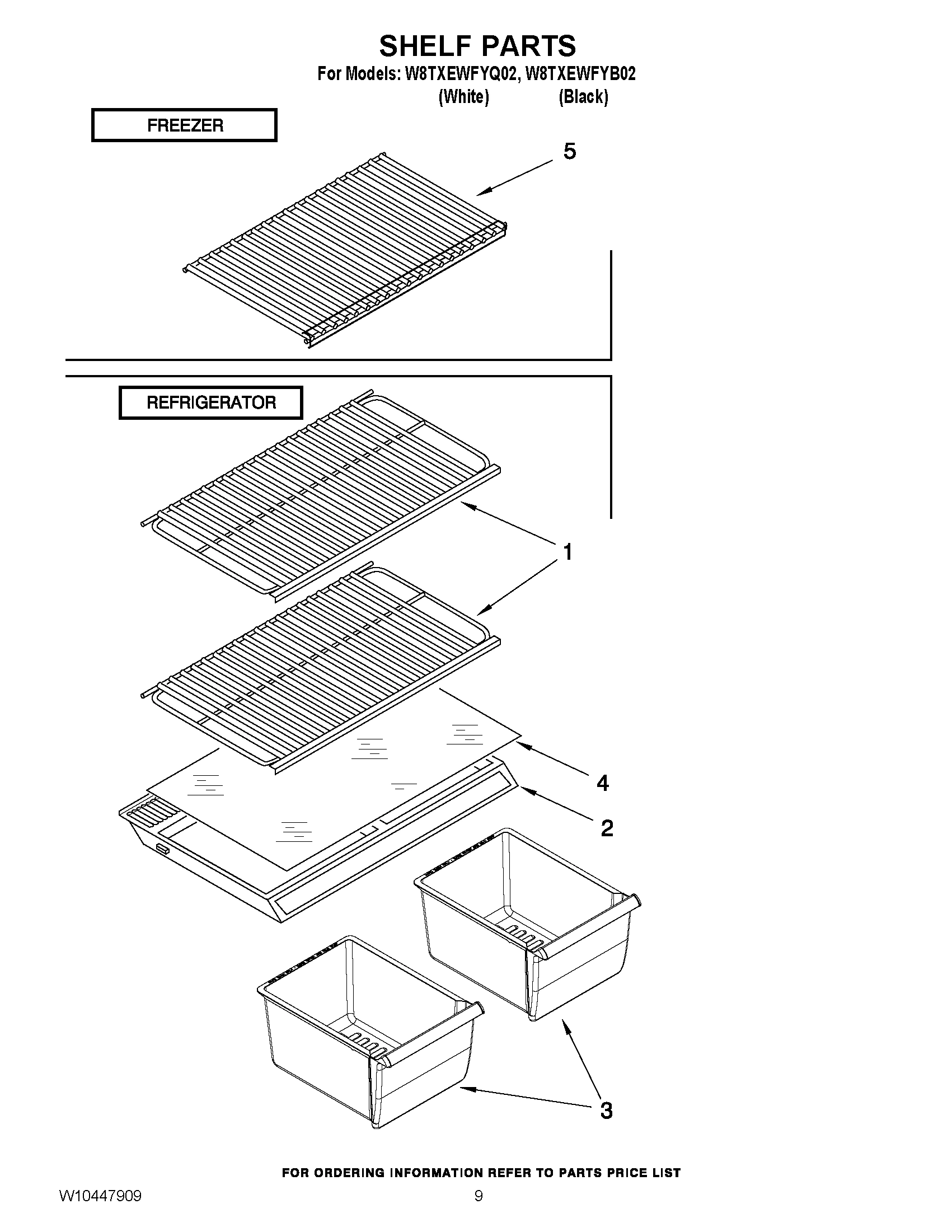 SHELF PARTS
For Models: W8TXEWFYQ02, W8TXEWFYB02
(White) (Black)

FREEZER

5

REFRIGERATOR

1

4

2

3

FOR ORDERING INFORMATION REFER TO PARTS PRICE LIST

W10447909

9