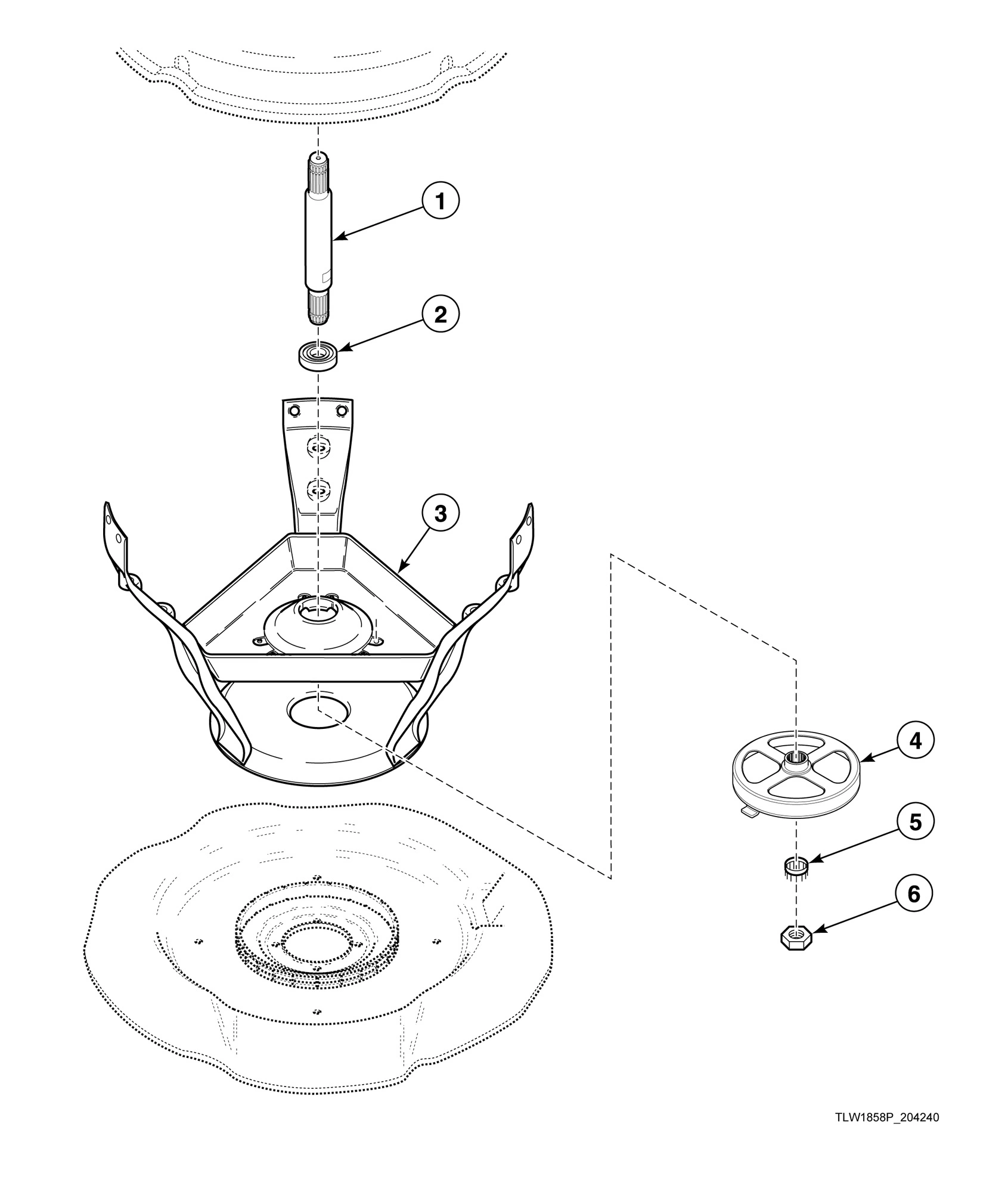 1
2
3
4
5
6
TLW1858P_204240