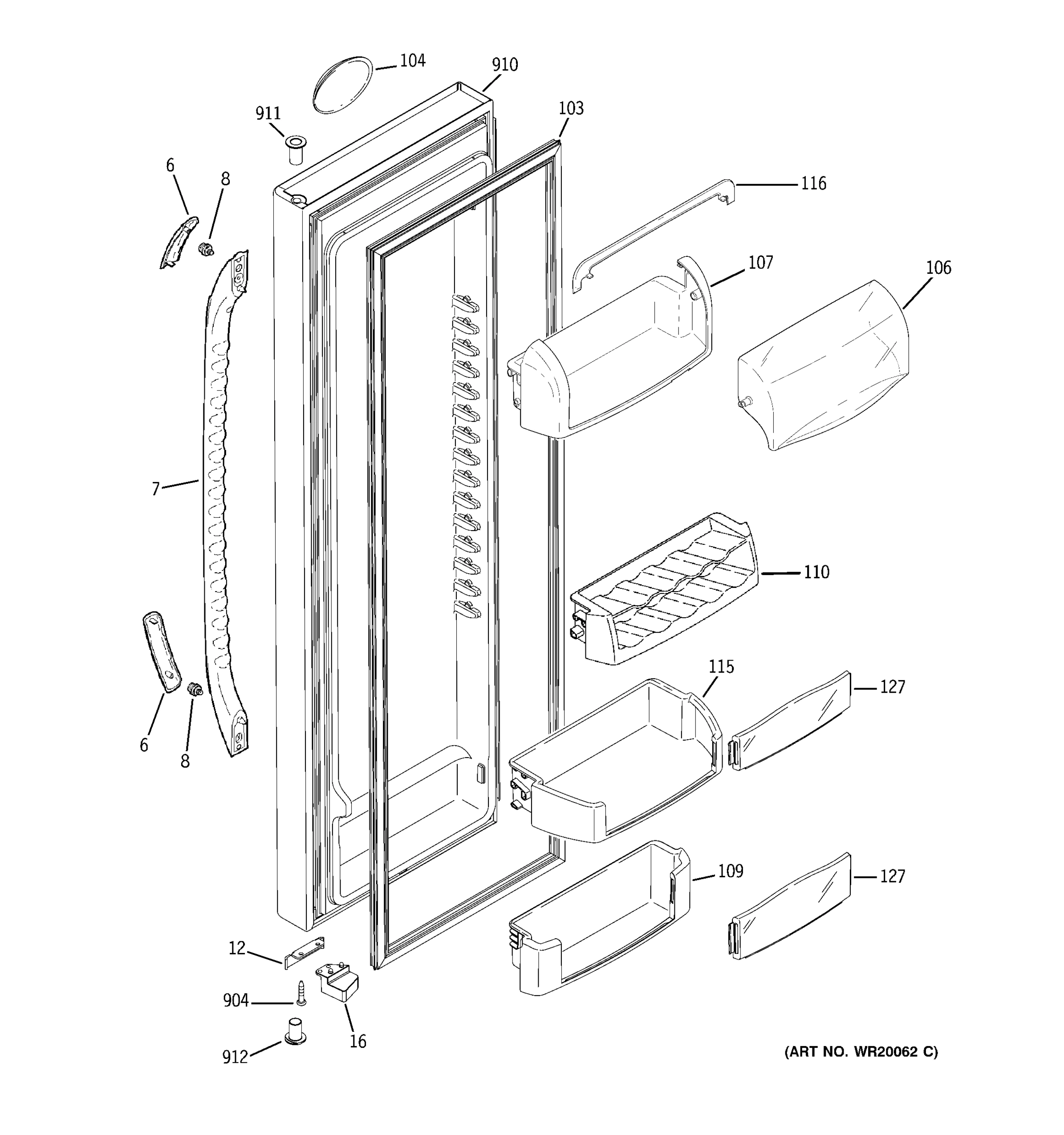 104
910
911
103
6
8
116
107
106
7
110
115
127
6
8
109
127
12
904
16
912
(ART NO. WR20062 C)