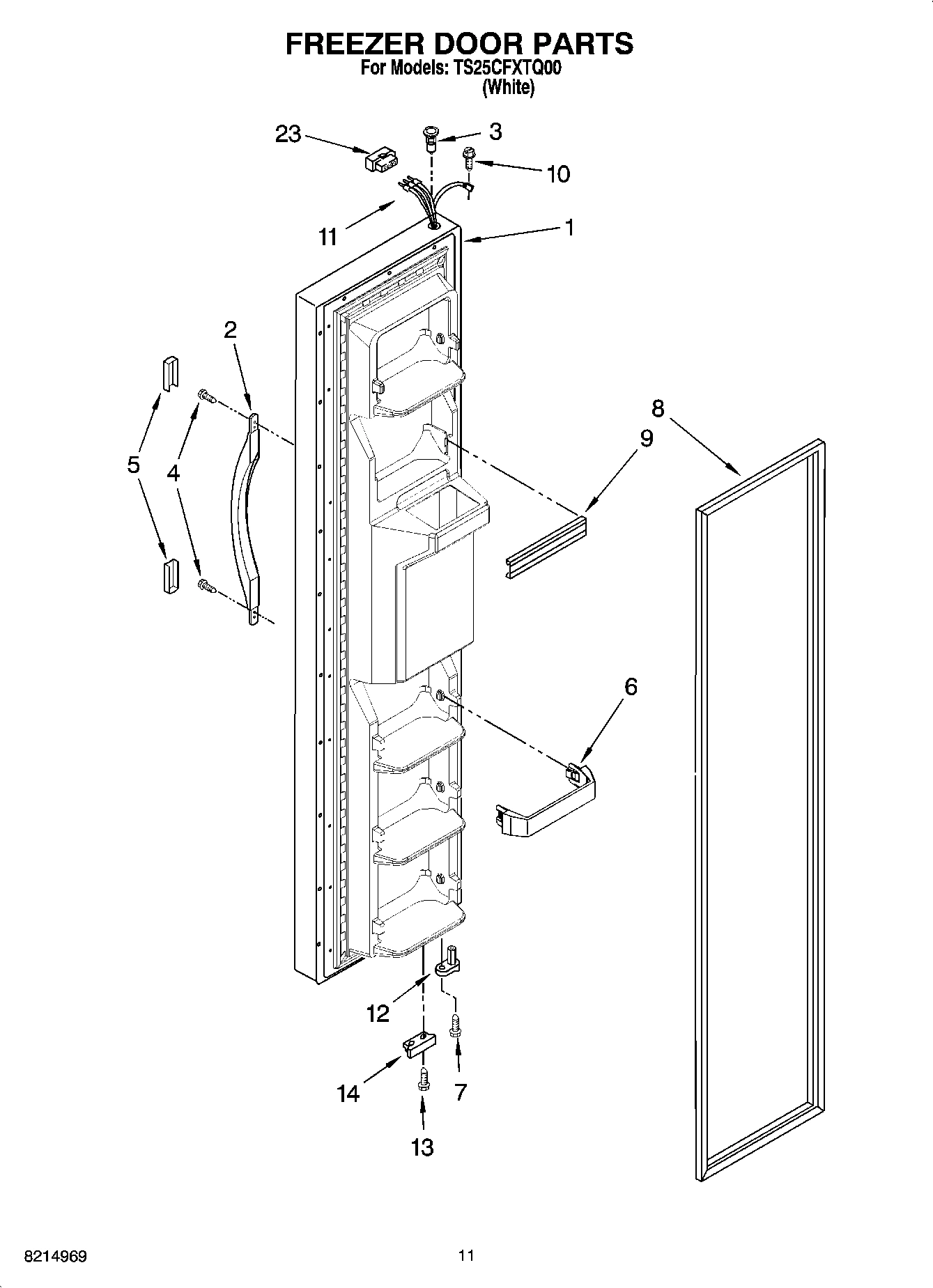 FREEZER DOOR PARTS
For Models: TS25CFXTQ00
(White)

23
3
10
11
1
2
5
4
8
9
6
12
14
7
13

8214969
11