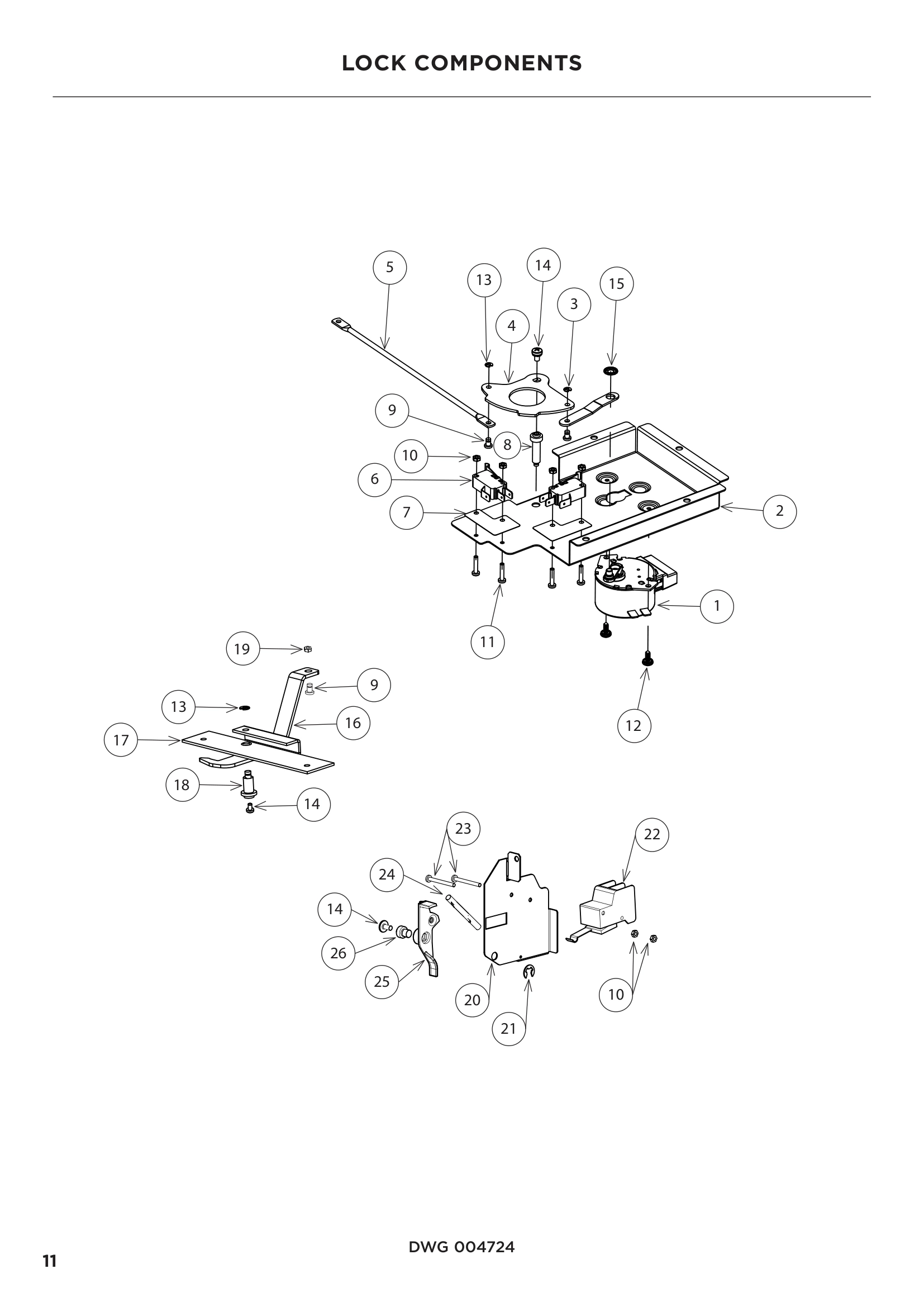 LOCK COMPONENTS

5
13
14
15
3
4
9
8
10
6
7
2
1
11
12
19
9
13
16
17
18
14
23
22
24
14
26
25
20
21
10

DWG 004724

11