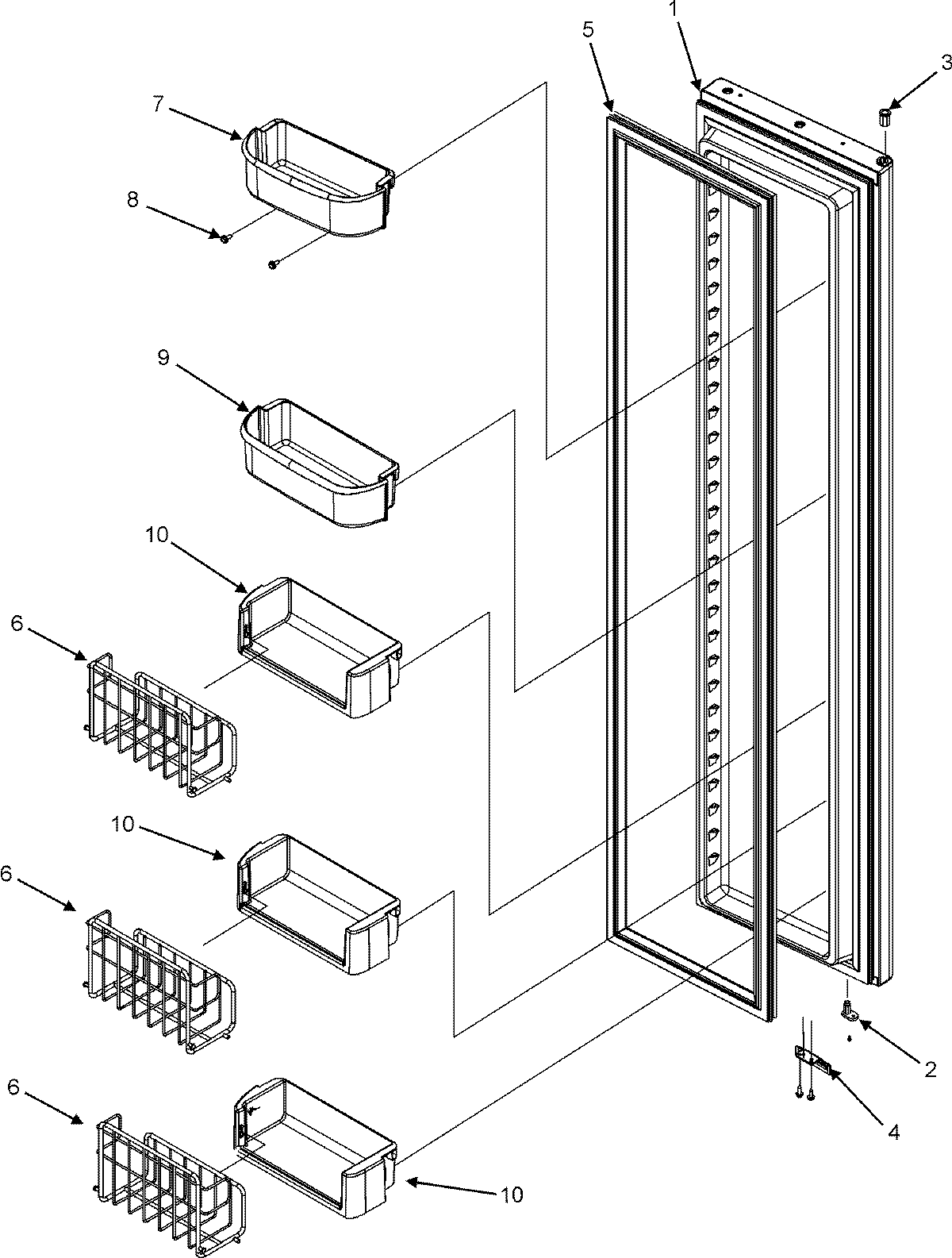 5
1
3
7
8
9
10
6
10
6
2
4
6
10