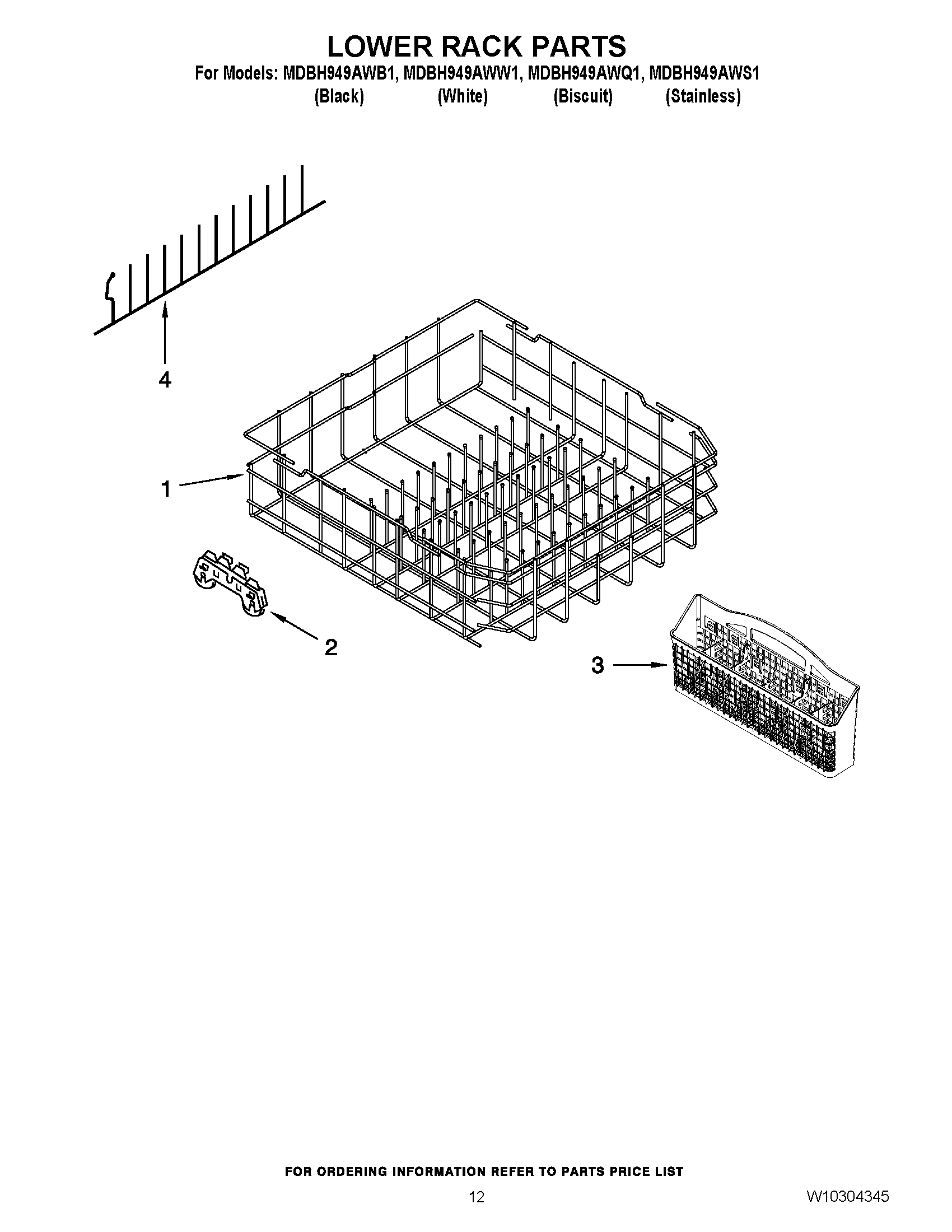 LOWER RACK PARTS

For Models: MDBH949AWB1, MDBH949AWW1, MDBH949AWQ1, MDBH949AWS1
(Black) (White) (Biscuit) (Stainless)

4

1

2

3

FOR ORDERING INFORMATION REFER TO PARTS PRICE LIST

12

W10304345