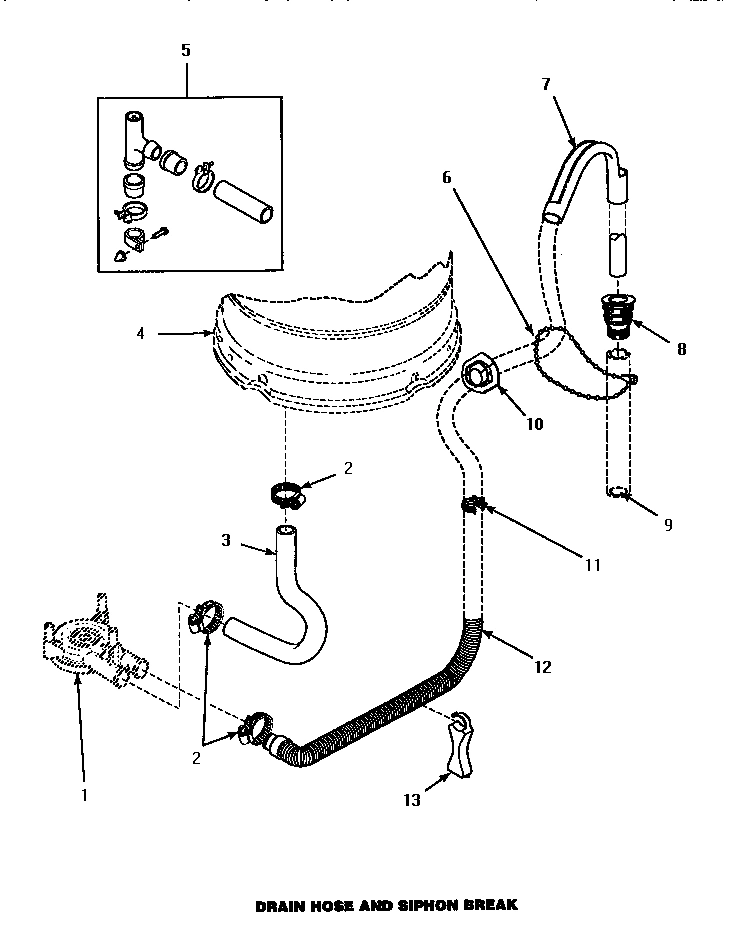 5
7
6
4
8
10
2
9
3
11
12
2
1
13
DRAIN HOSE AND SIPHON BREAK