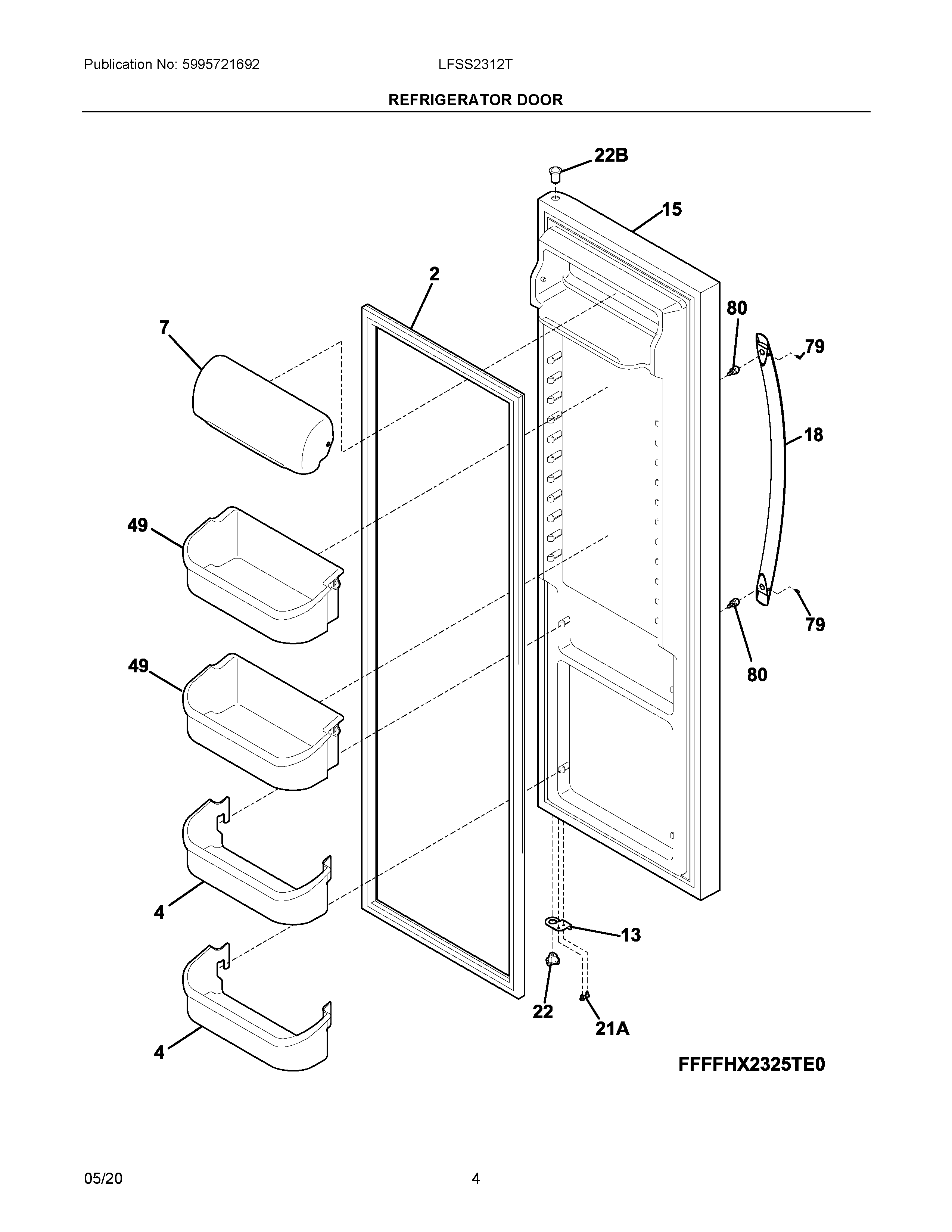 Publication No: 5995721692
LFSS2312T

REFRIGERATOR DOOR

22B
15
2
7
80
79
18
49
79
80
49
4
13
22
21A
4

FFFFHX2325TE0

05/20
4