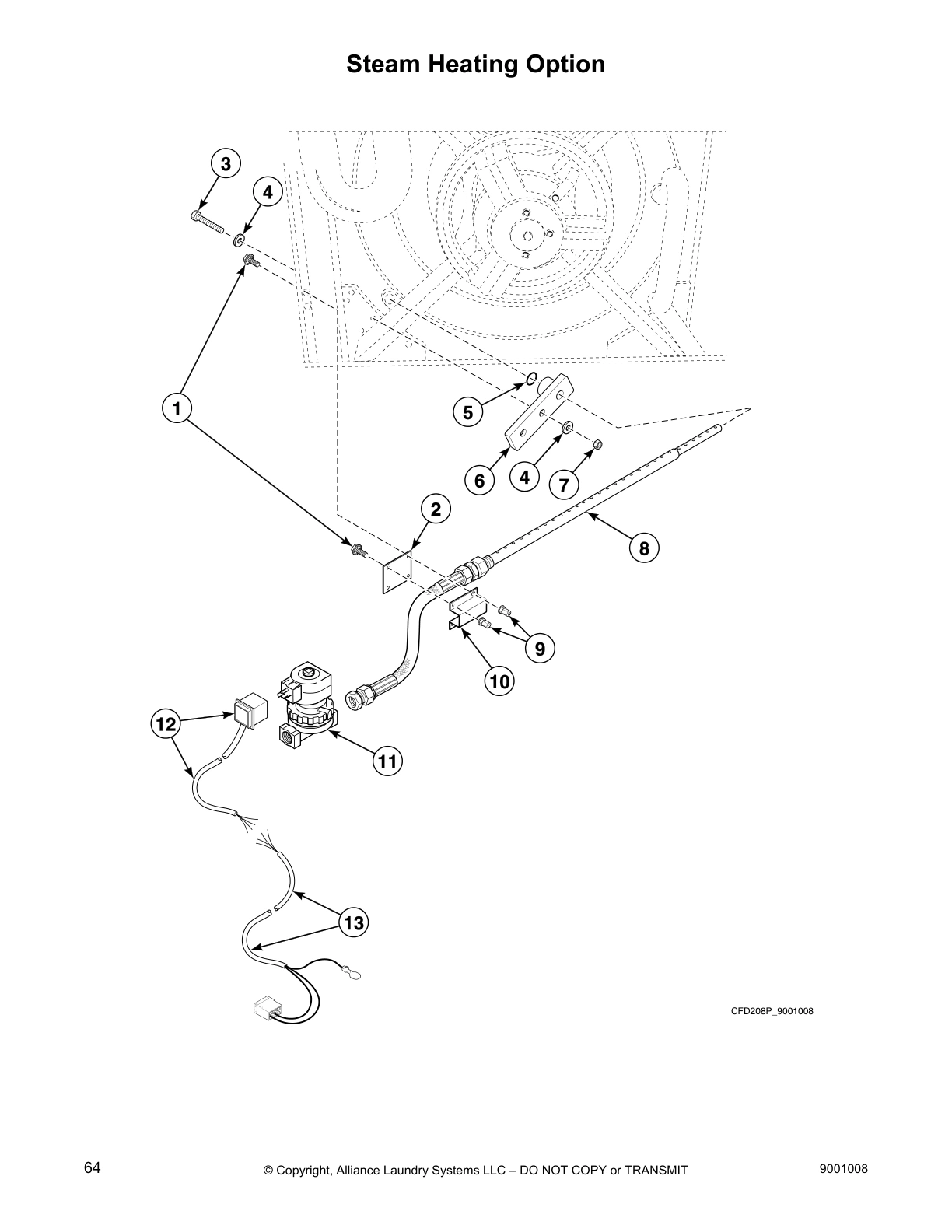 Steam Heating Option

3

4

1

5

6

4

7

2

8

9

10

12

11

13

CFD208P_9001008

64

© Copyright, Alliance Laundry Systems LLC – DO NOT COPY or TRANSMIT

9001008