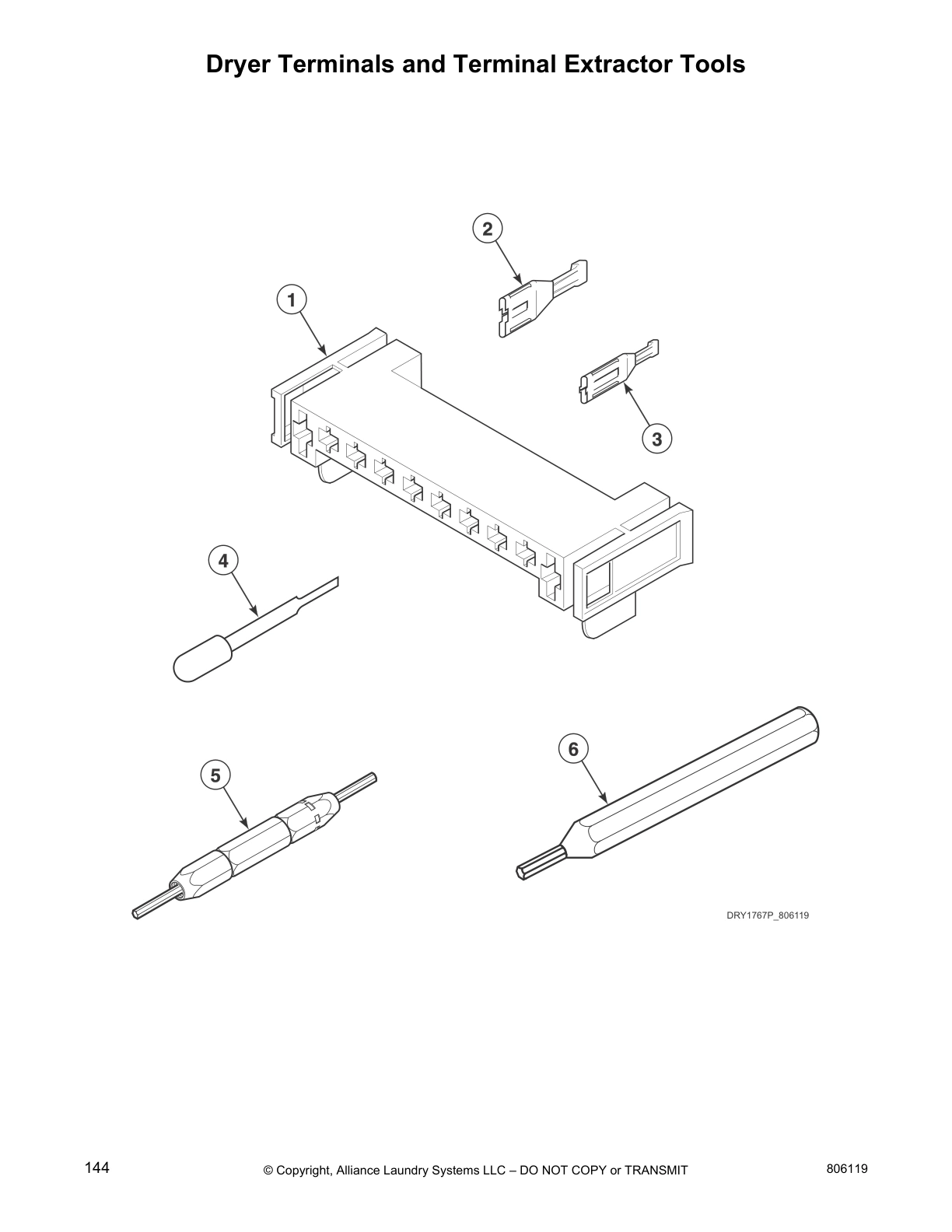 Dryer Terminals and Terminal Extractor Tools

2

1

3

4

6

5

DRY1767P_806119

144

© Copyright, Alliance Laundry Systems LLC – DO NOT COPY or TRANSMIT

806119