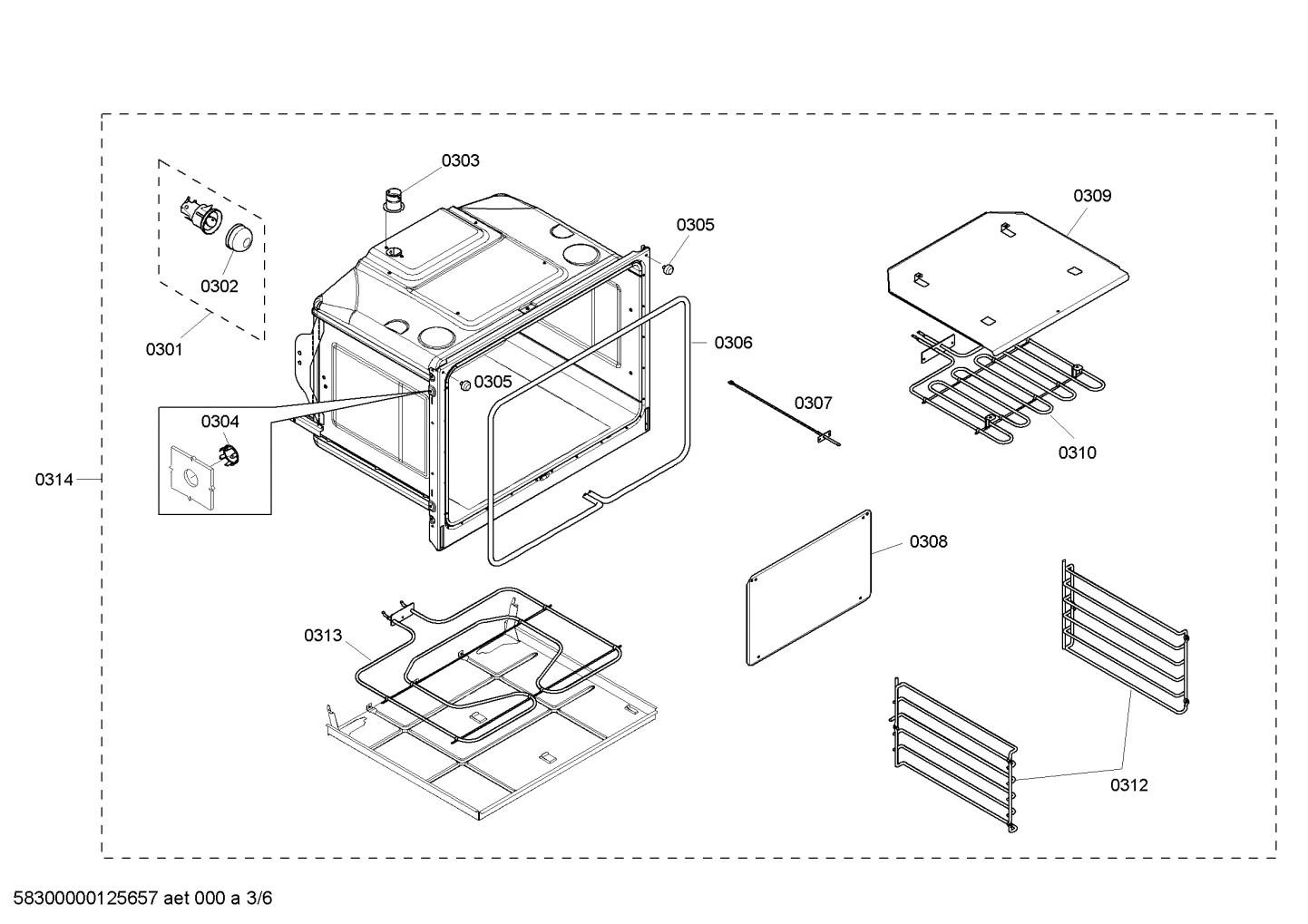 0303
0305
0309
0302
0301
0306
0305
0307
0304
0310
0314
0308
0313
0312

58300000125657 aet 000 a 3/6