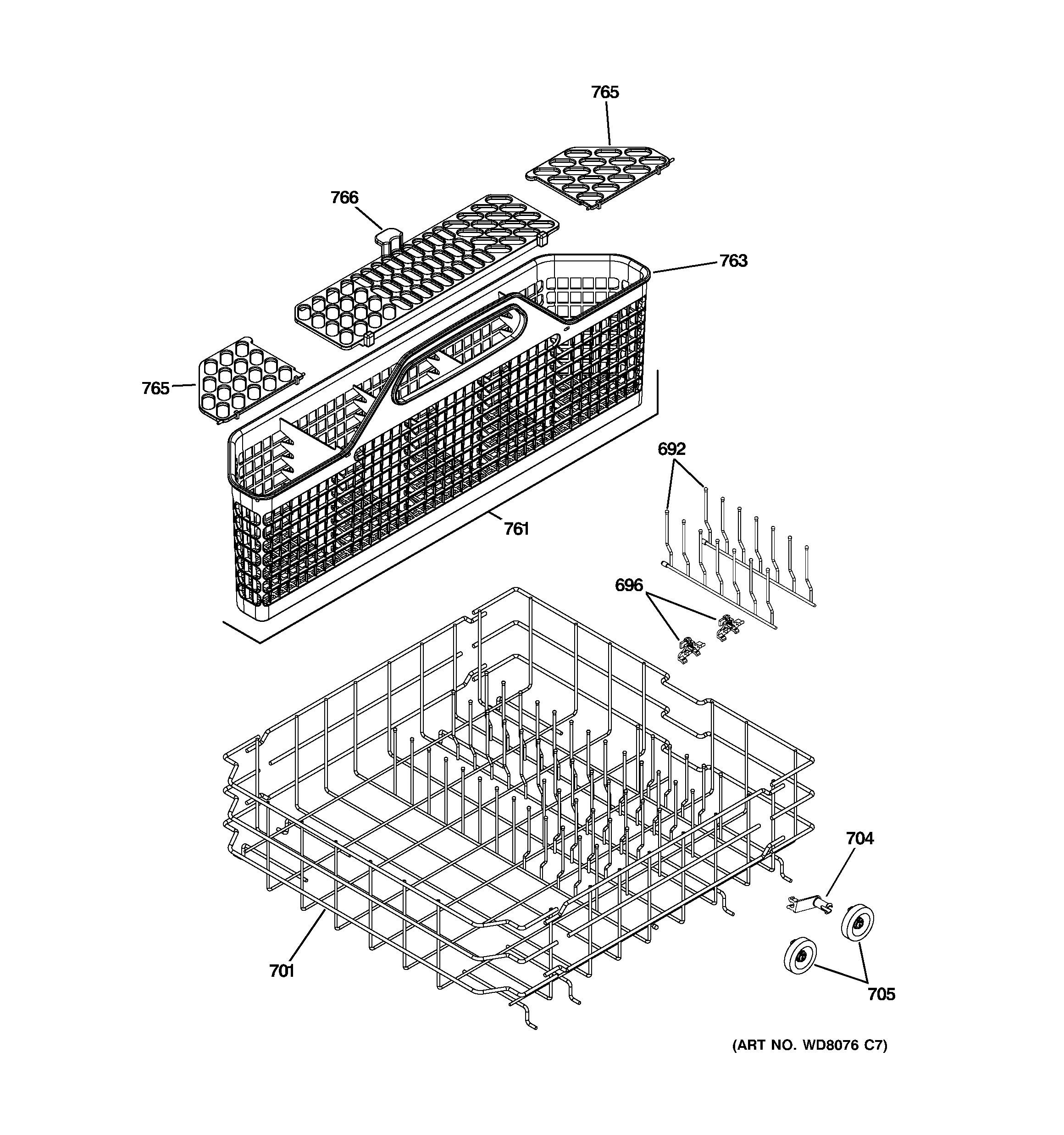 765

766

763

765

692

761

696

704

701

705

(ART NO. WD8076 C7)