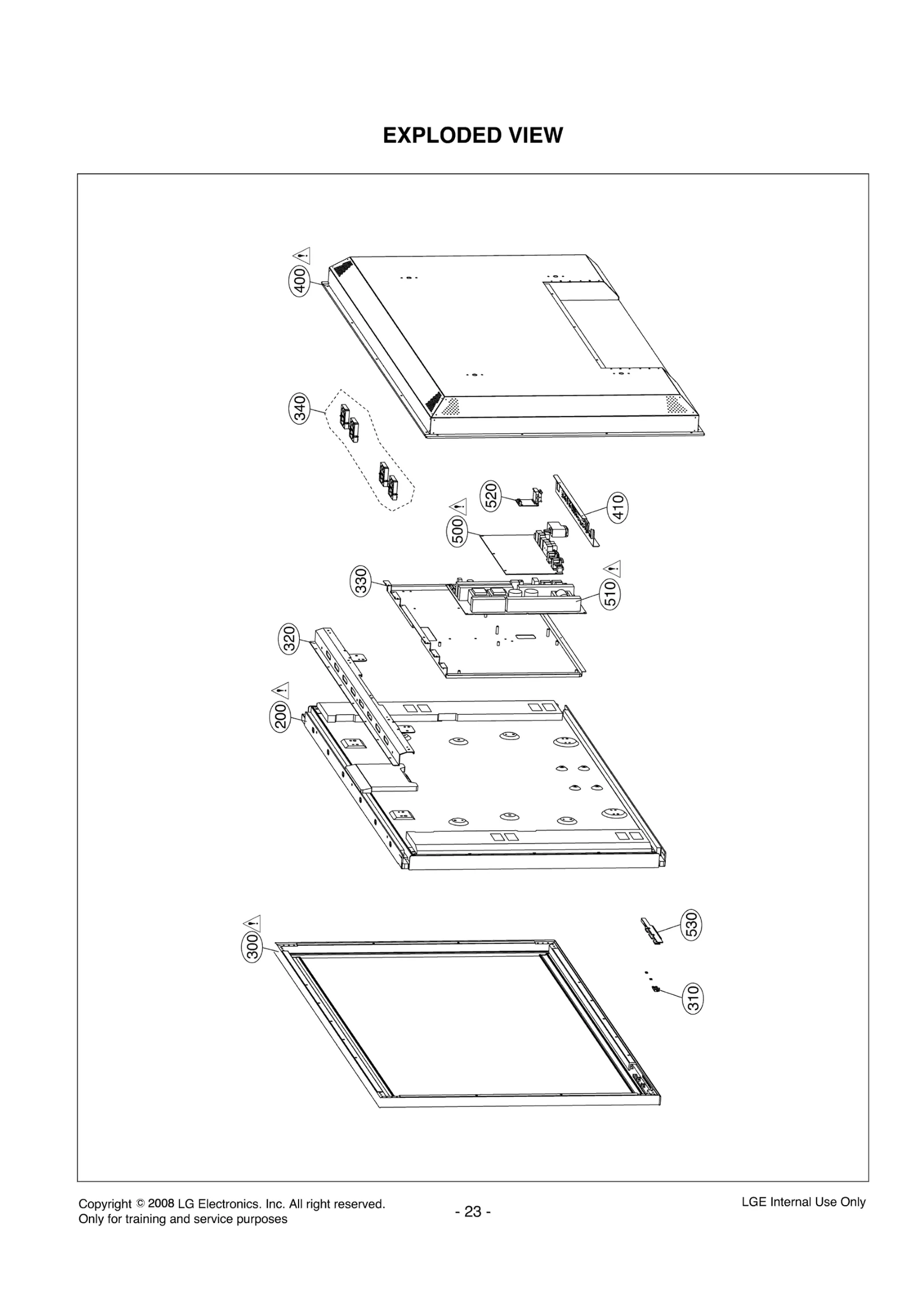 EXPLODED VIEW

400

340

520

410

500

330

510

320

200

300

530

310

Copyright © 2008 LG Electronics. Inc. All right reserved.
Only for training and service purposes

- 23 -

LGE Internal Use Only