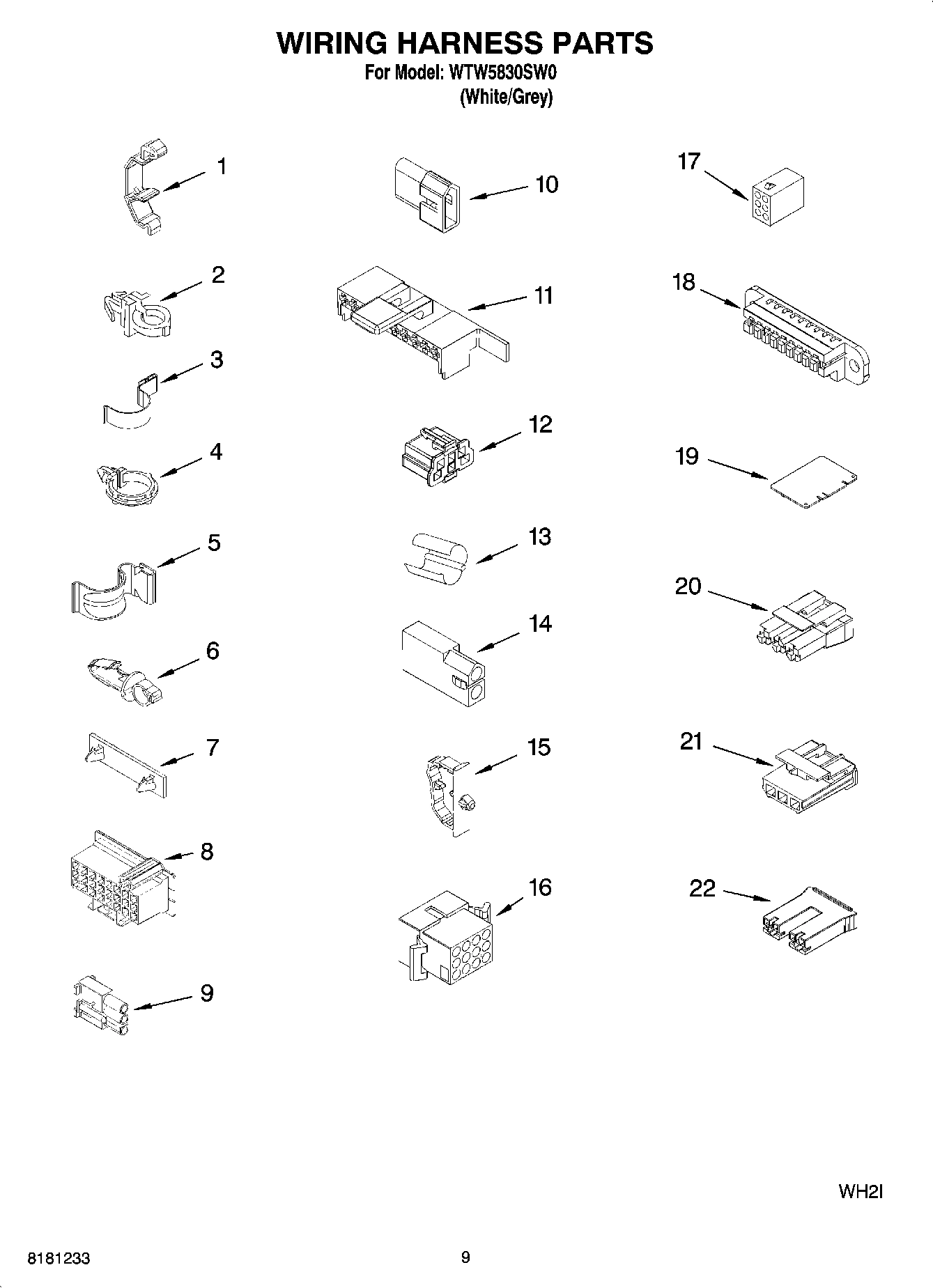 WIRING HARNESS PARTS
For Model: WTW5830SW0
(White/Grey)

1
2
3
4
5
6
7
8
9
10
11
12
13
14
15
16
17
18
19
20
21
22

WH2I

8181233

9