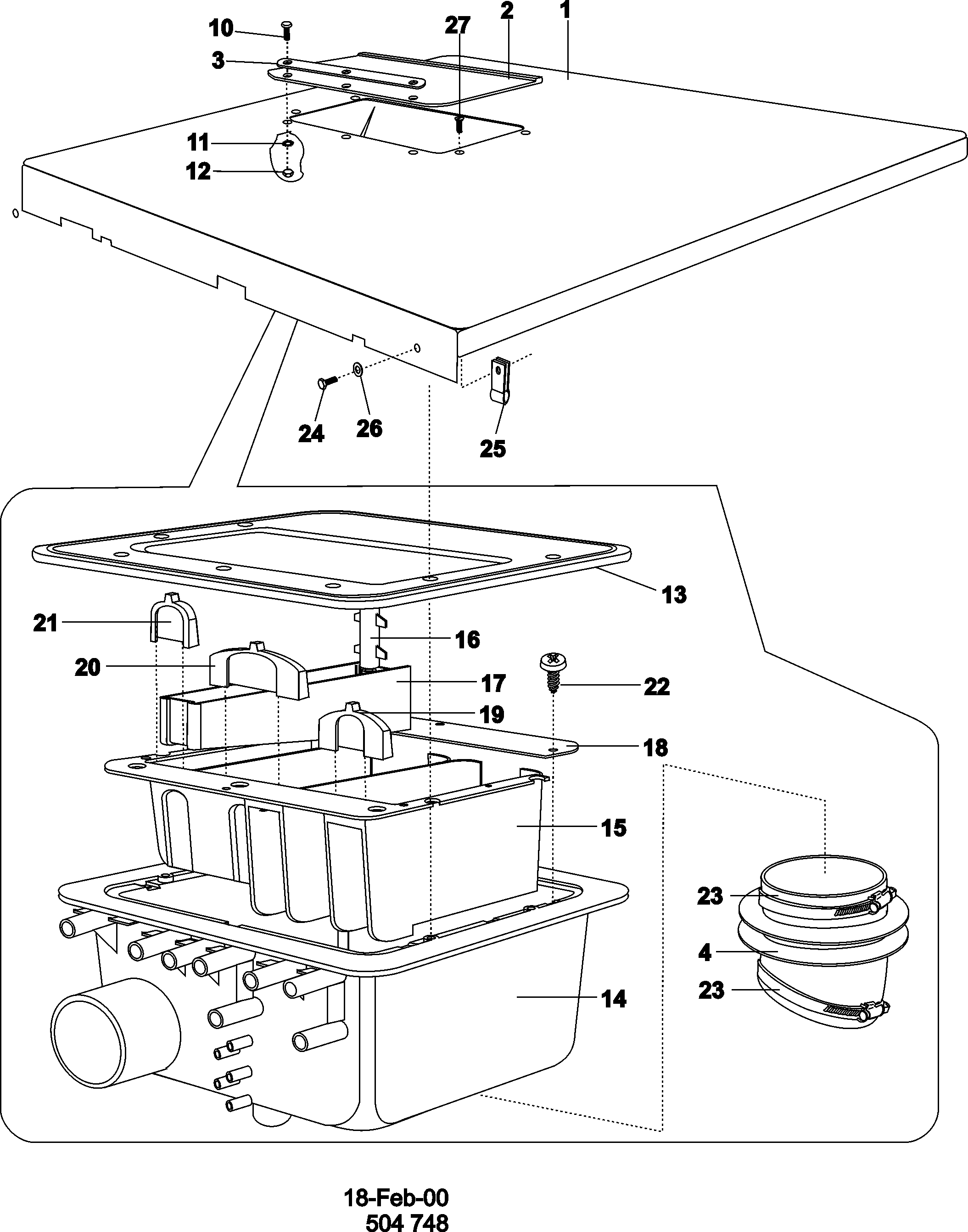 10
27
2
1
3
11
12
24
26
25
13
21
16
20
17
22
19
18
15
23
4
23
14

18-Feb-00
504 748