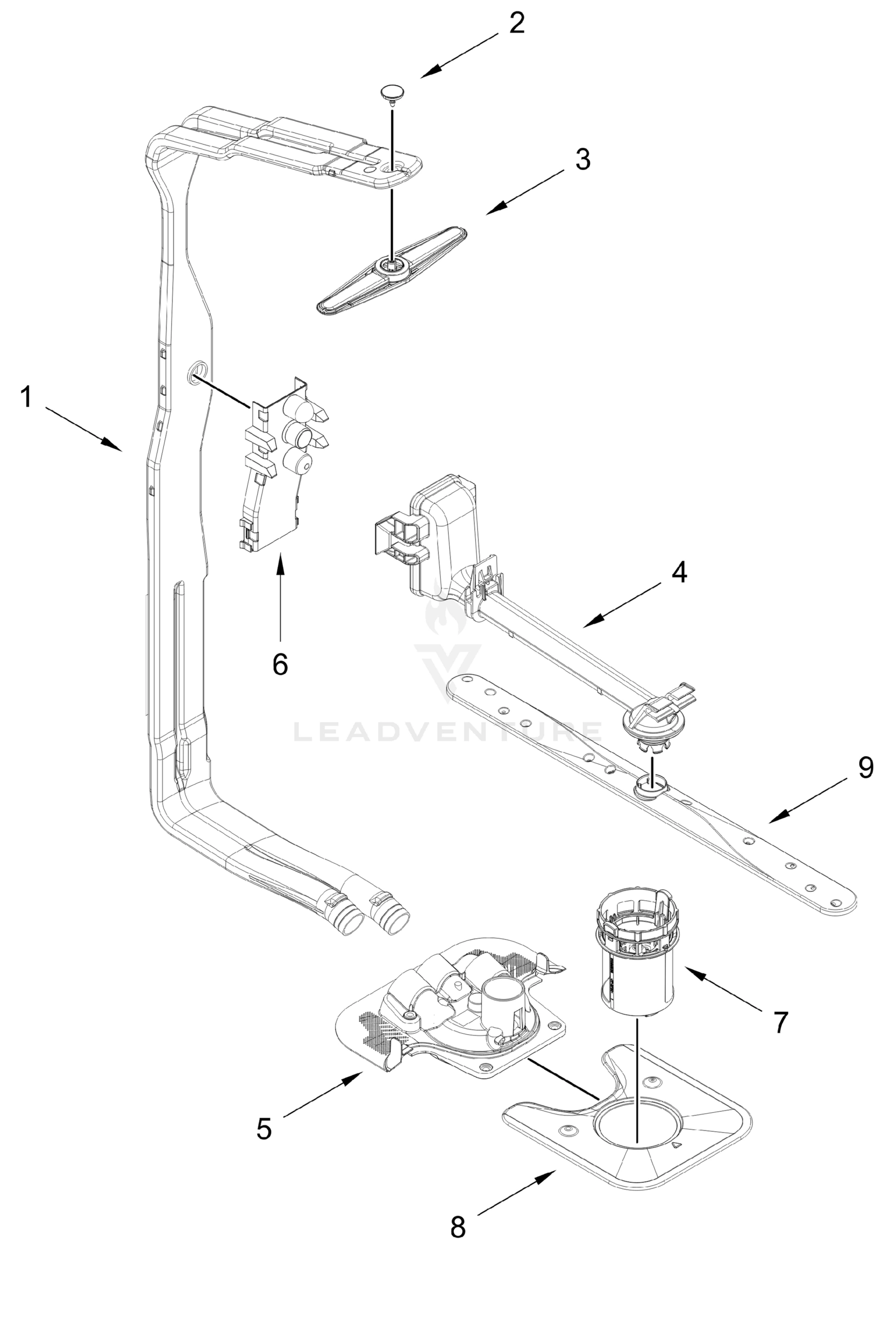 2
3
1
6
4
LEADVENTURE
9
7
5
8