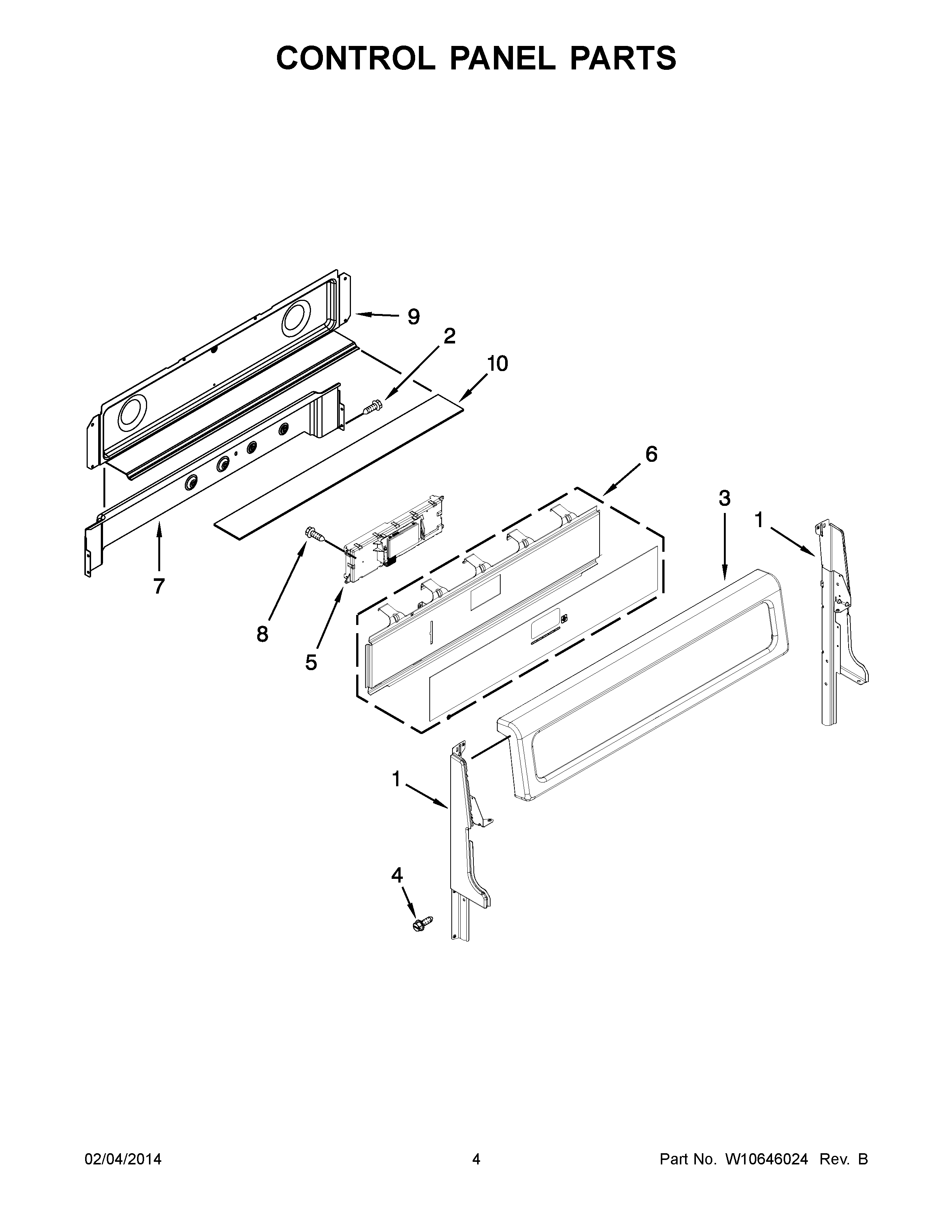 CONTROL PANEL PARTS

9
2
10
6
3
1
7
8
5
1
4

02/04/2014
4
Part No. W10646024 Rev. B