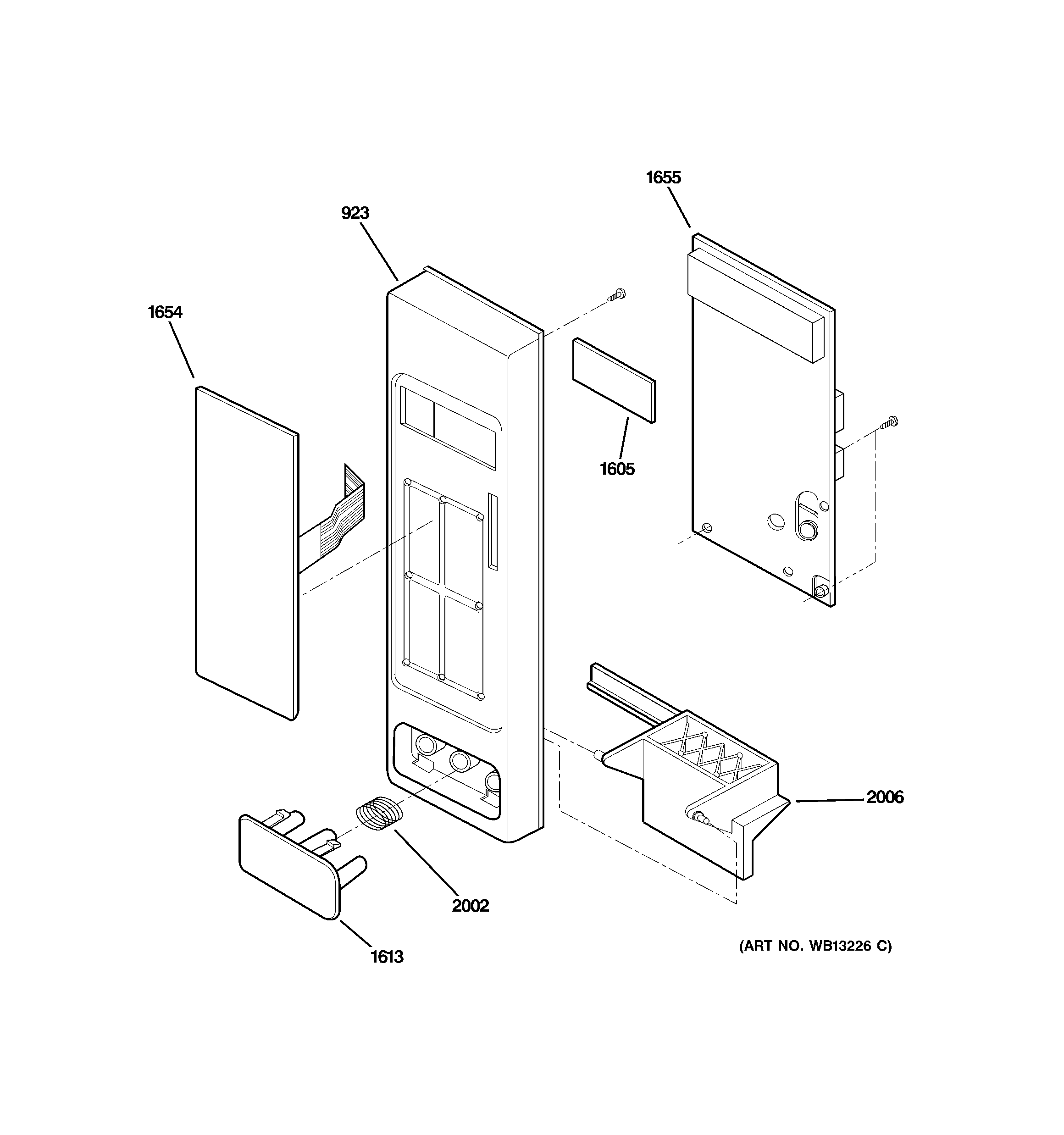 1655

923

1654

1605

2006

2002

1613

(ART NO. WB13226 C)