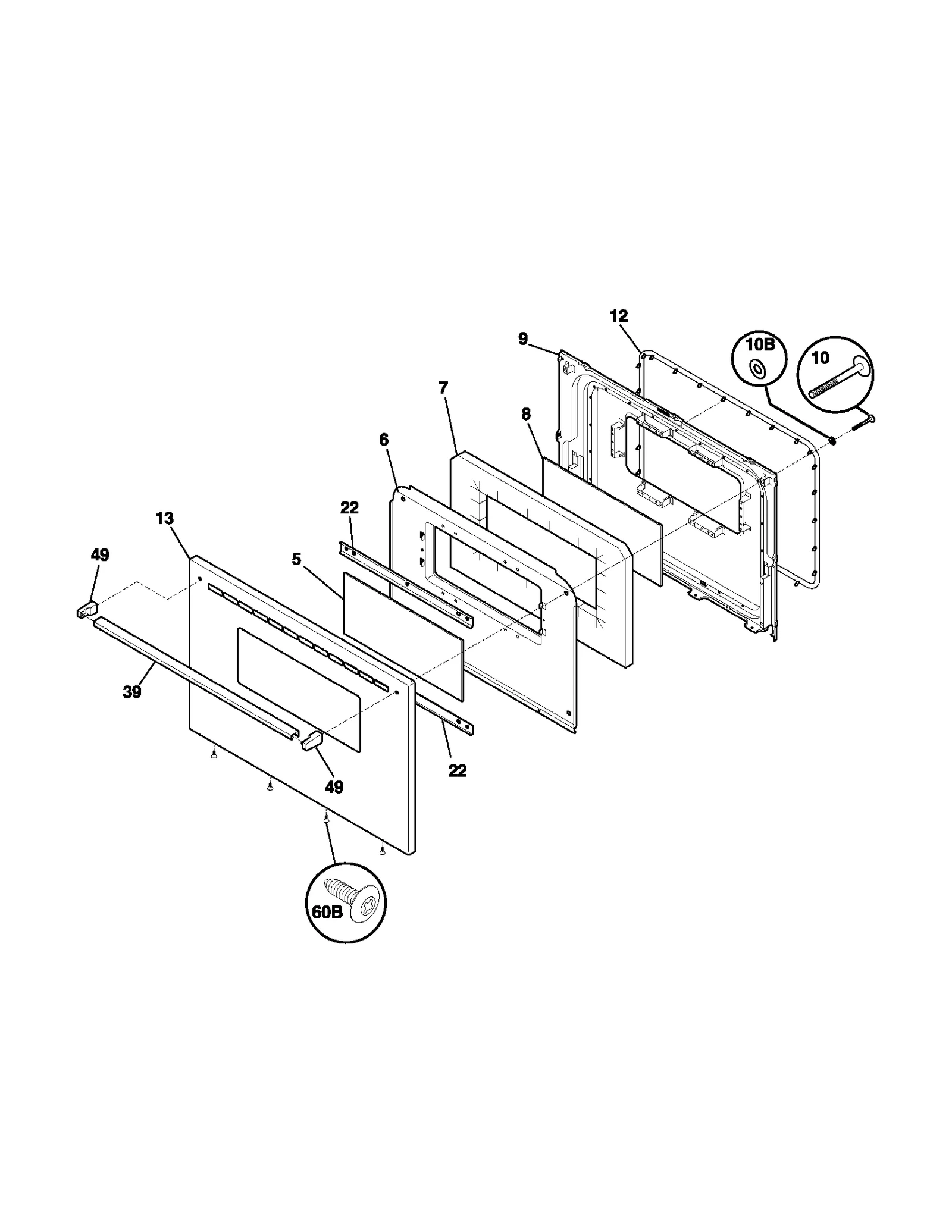 12
9
10B
10
7
8
6
22
13
49
5
39
22
49
60B