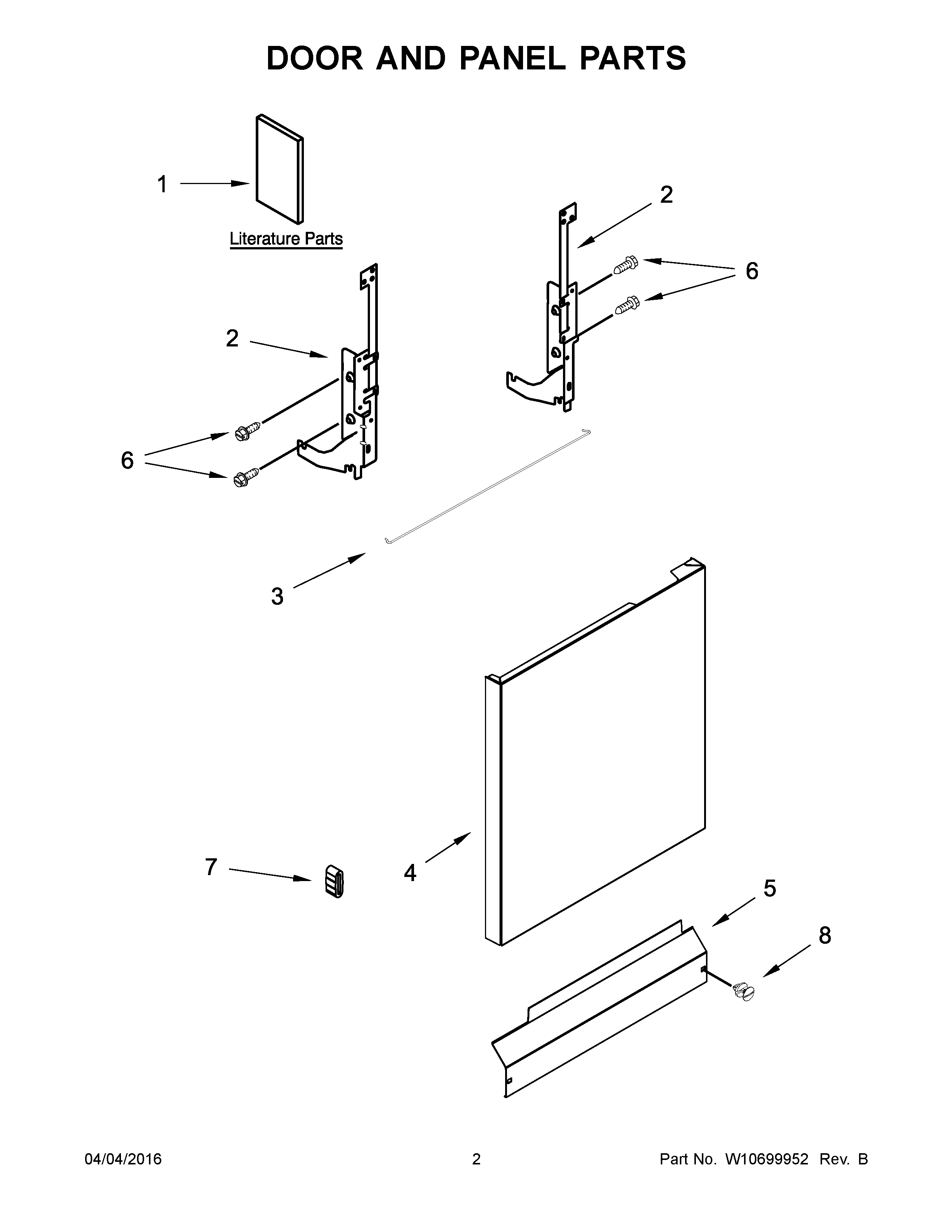 DOOR AND PANEL PARTS

1

Literature Parts

2

6

2

6

3

7

4

5

8

04/04/2016

2

Part No. W10699952 Rev. B