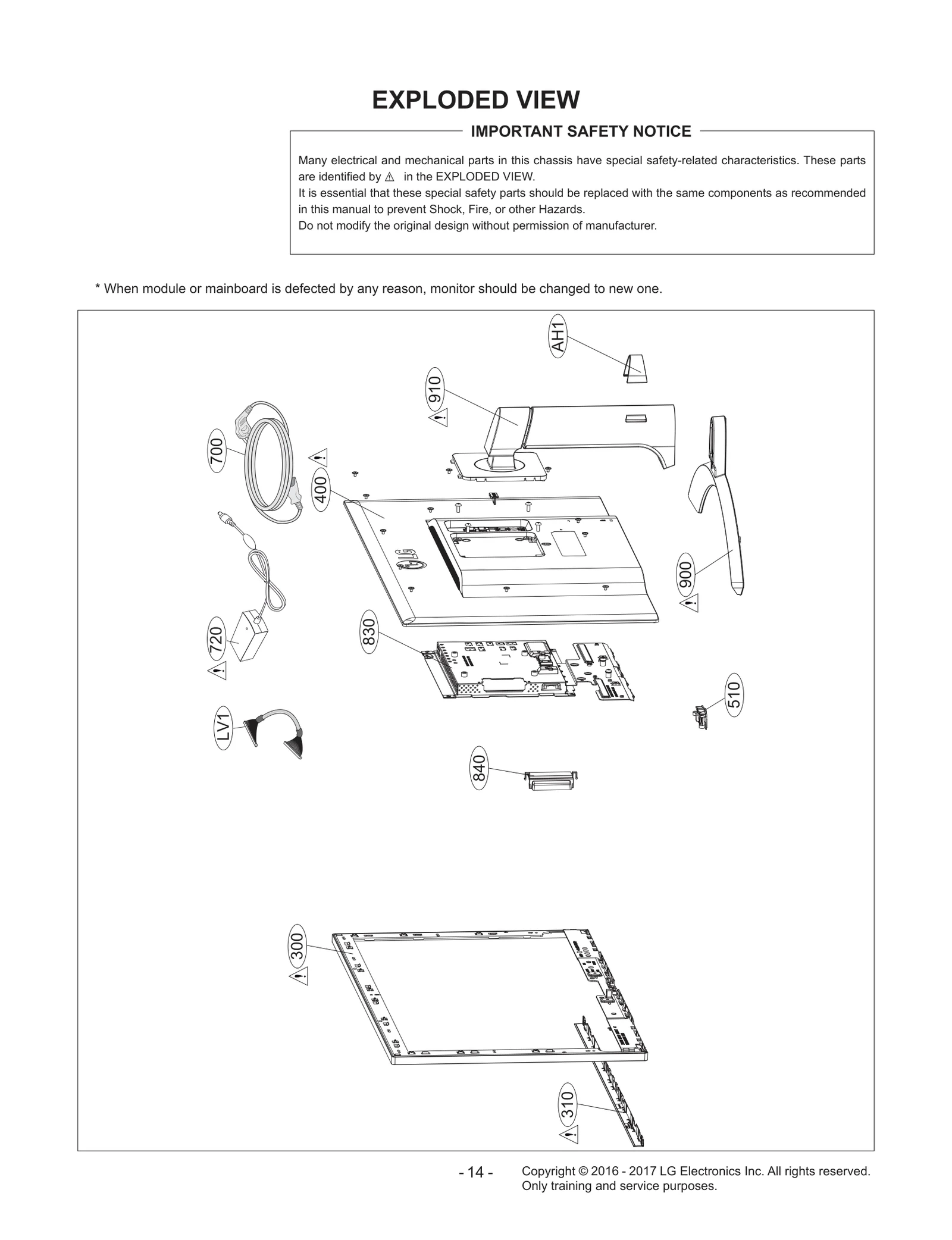 EXPLODED VIEW

IMPORTANT SAFETY NOTICE

Many electrical and mechanical parts in this chassis have special safety-related characteristics. These parts are identified by ⚠ in the EXPLODED VIEW.
It is essential that these special safety parts should be replaced with the same components as recommended in this manual to prevent Shock, Fire, or other Hazards.
Do not modify the original design without permission of manufacturer.

* When module or mainboard is defected by any reason, monitor should be changed to new one.

AH1
910
700
400
LG
900
720
830
510
LV1
840
300
310

- 14 -

Copyright © 2016 - 2017 LG Electronics Inc. All rights reserved.
Only training and service purposes.