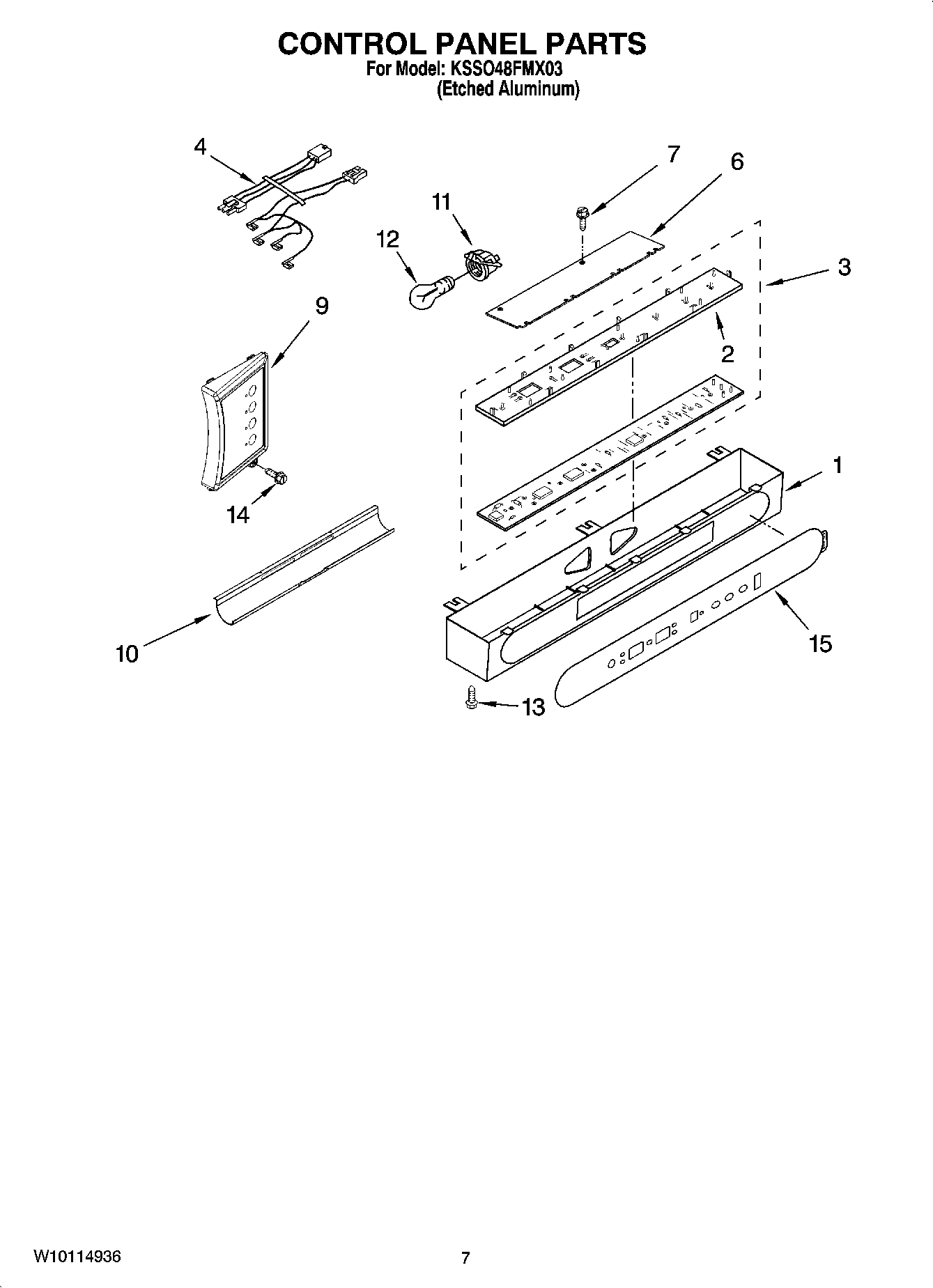 CONTROL PANEL PARTS
For Model: KSSO48FMX03
(Etched Aluminum)

4
7
6
11
12
3
9
2
1
14
10
15
13

W10114936
7