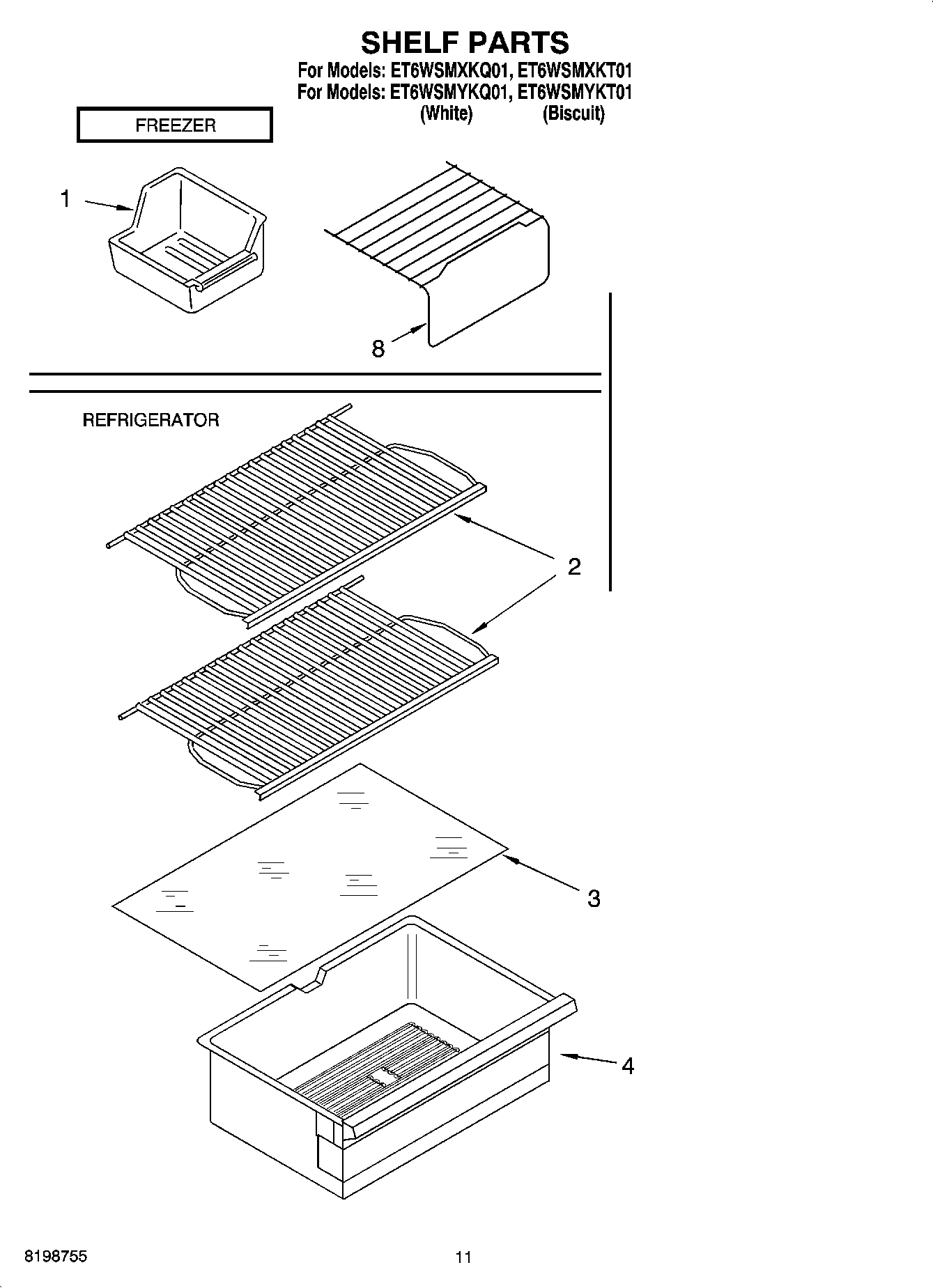 SHELF PARTS
For Models: ET6WSMXKQ01, ET6WSMXKT01
For Models: ET6WSMYKQ01, ET6WSMYKT01
(White) (Biscuit)

FREEZER

1

8

REFRIGERATOR

2

3

4

8198755

11