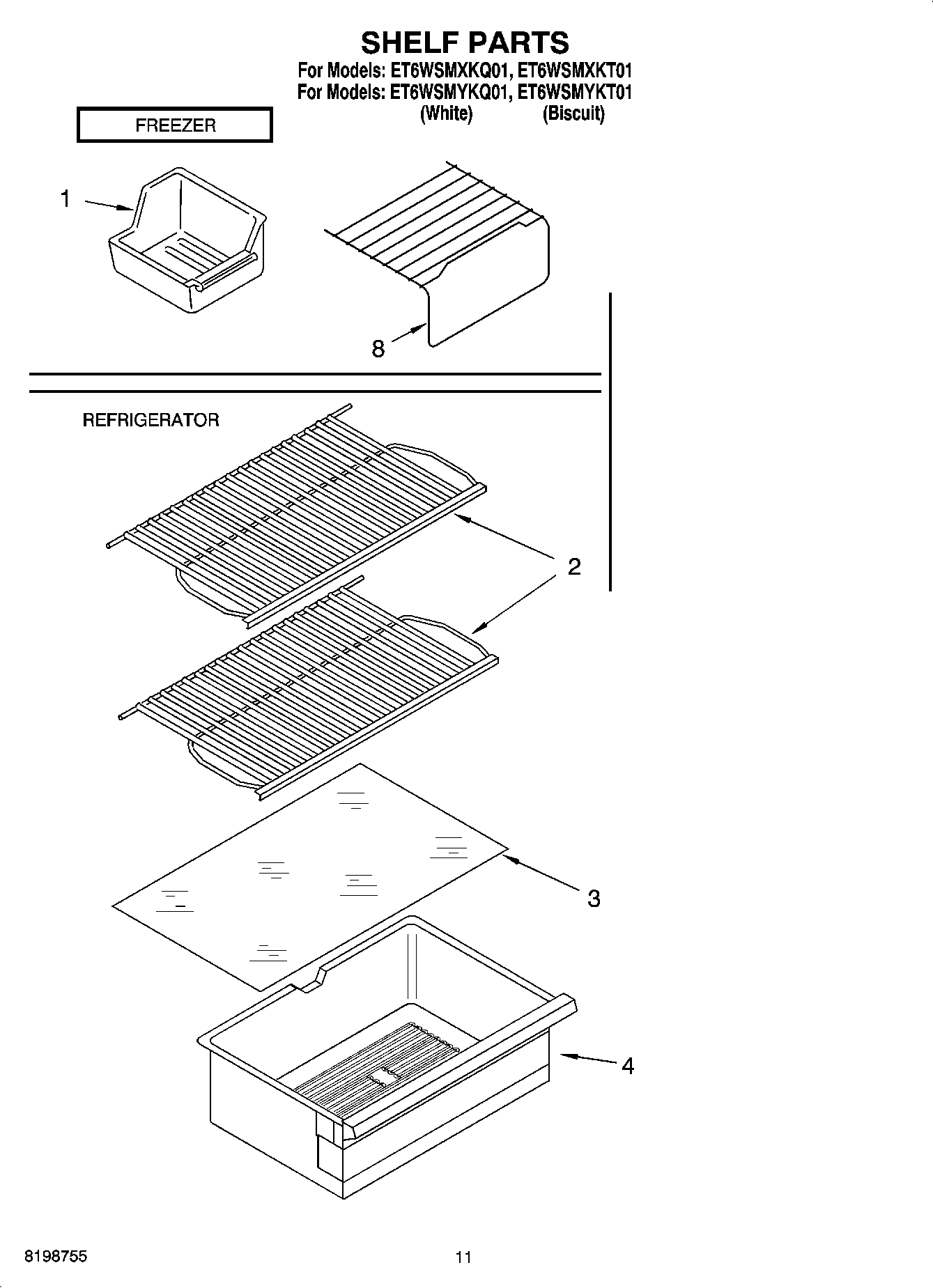 SHELF PARTS
For Models: ET6WSMXKQ01, ET6WSMXKT01
For Models: ET6WSMYKQ01, ET6WSMYKT01
(White) (Biscuit)

FREEZER

1

8

REFRIGERATOR

2

3

4

8198755

11