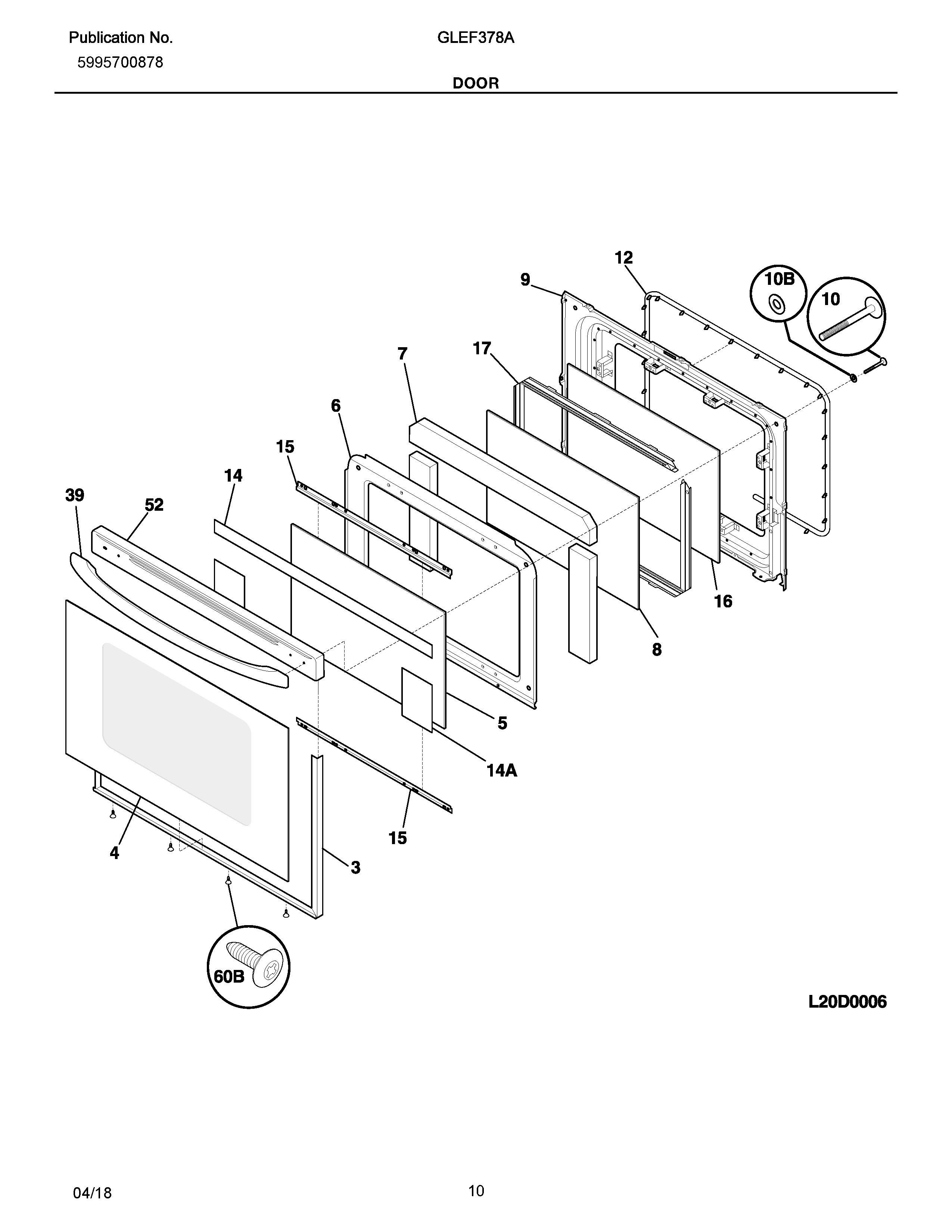 Publication No.
5995700878

GLEF378A

DOOR

12
9
10B
10
7
17
6
15
14
39
52
16
8
5
14A
15
4
3
60B

L20D0006

04/18

10