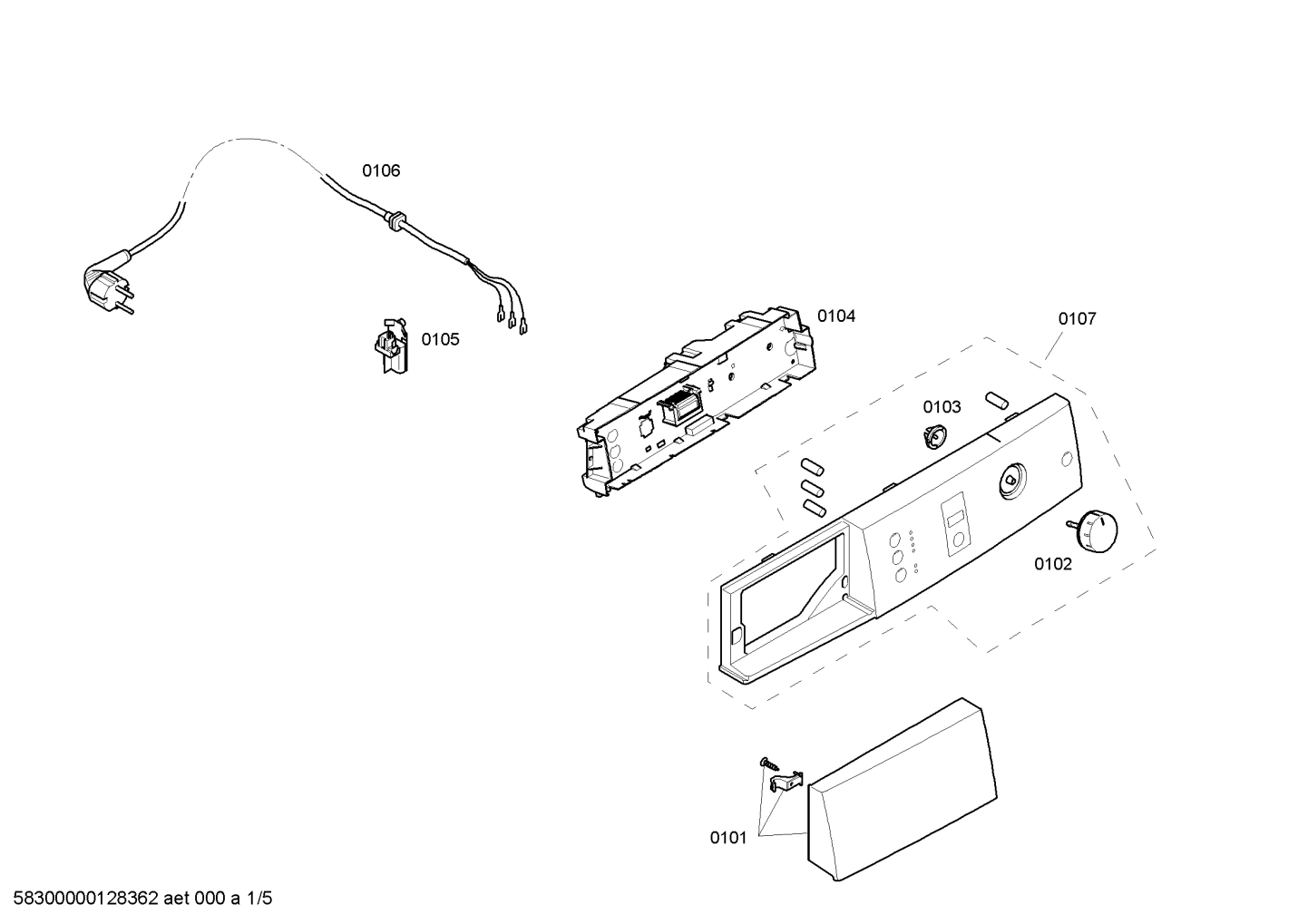 0106

0105

0104

0107

0103

0102

0101

58300000128362 aet 000 a 1/5