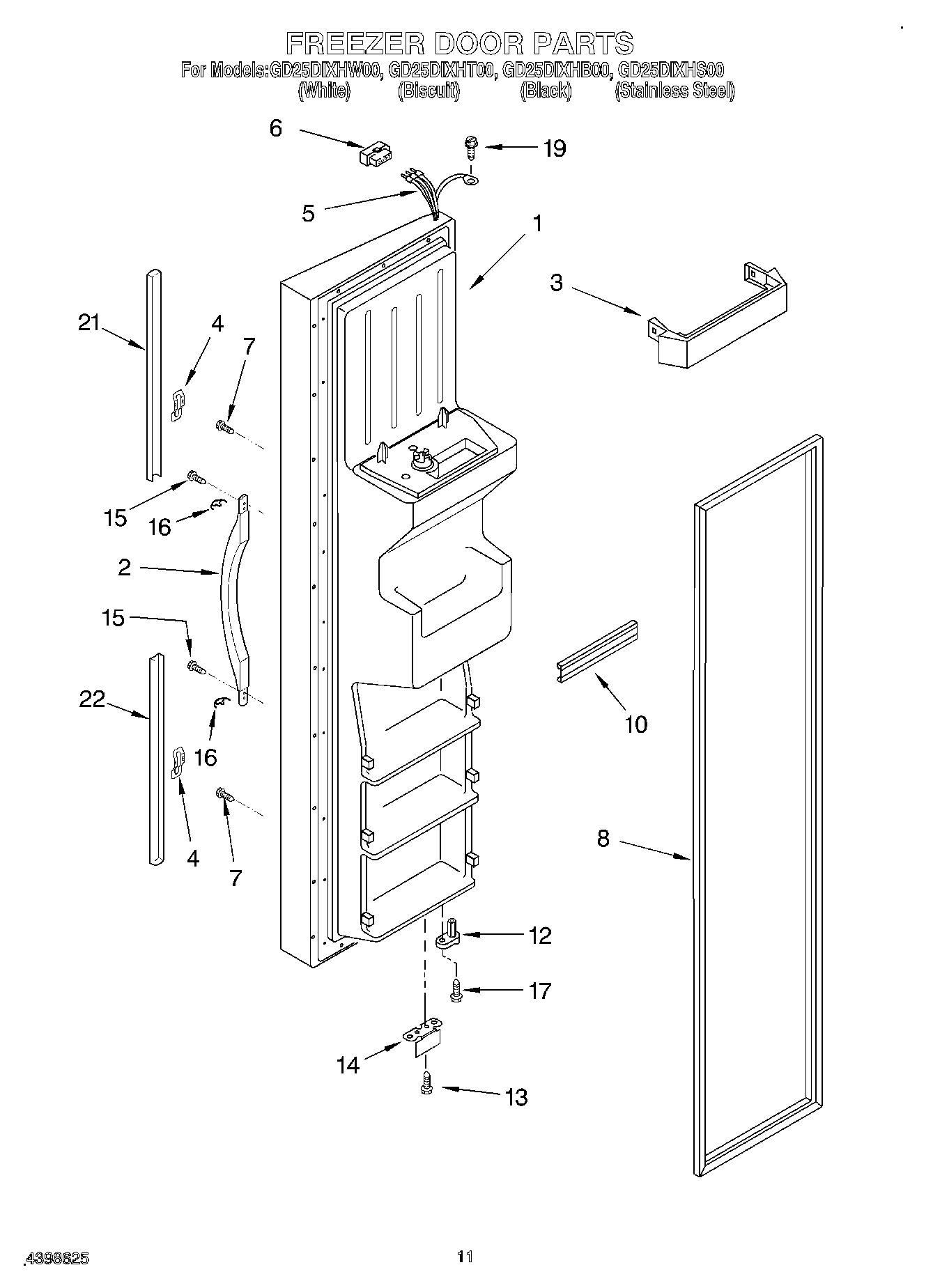 FREEZER DOOR PARTS
For Models:GD25DIXHW00, GD25DIXHT00, GD25DIXHB00, GD25DIXHS00
(White) (Biscuit) (Black) (Stainless Steel)

6
19
5
1
3
21
4
7
15
16
2
15
22
16
4
7
10
8
12
17
14
13

4398625
11