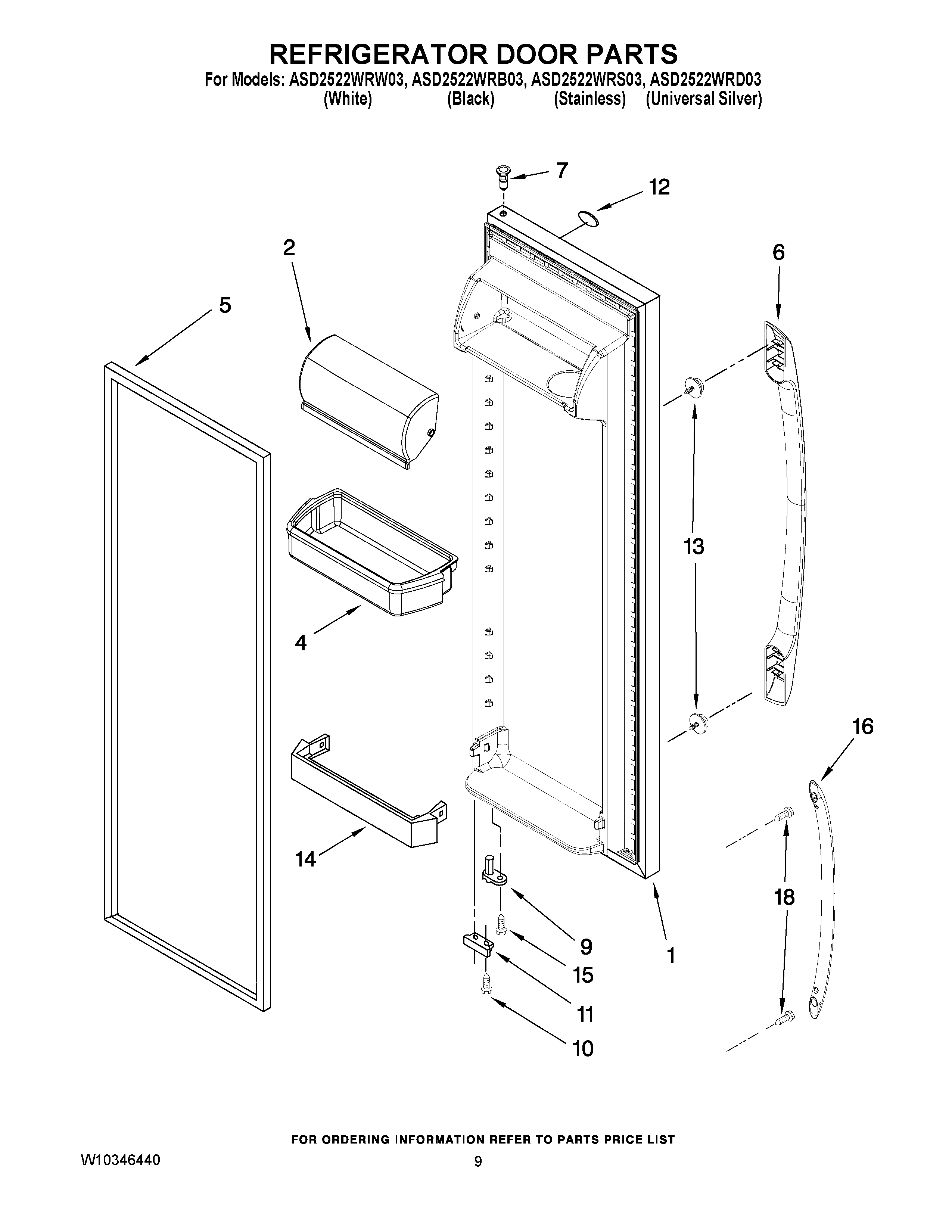 REFRIGERATOR DOOR PARTS

For Models: ASD2522WRW03, ASD2522WRB03, ASD2522WRS03, ASD2522WRD03
(White) (Black) (Stainless) (Universal Silver)

7
12
2
6
5
13
4
16
14
18
9
1
15
11
10

FOR ORDERING INFORMATION REFER TO PARTS PRICE LIST

W10346440

9