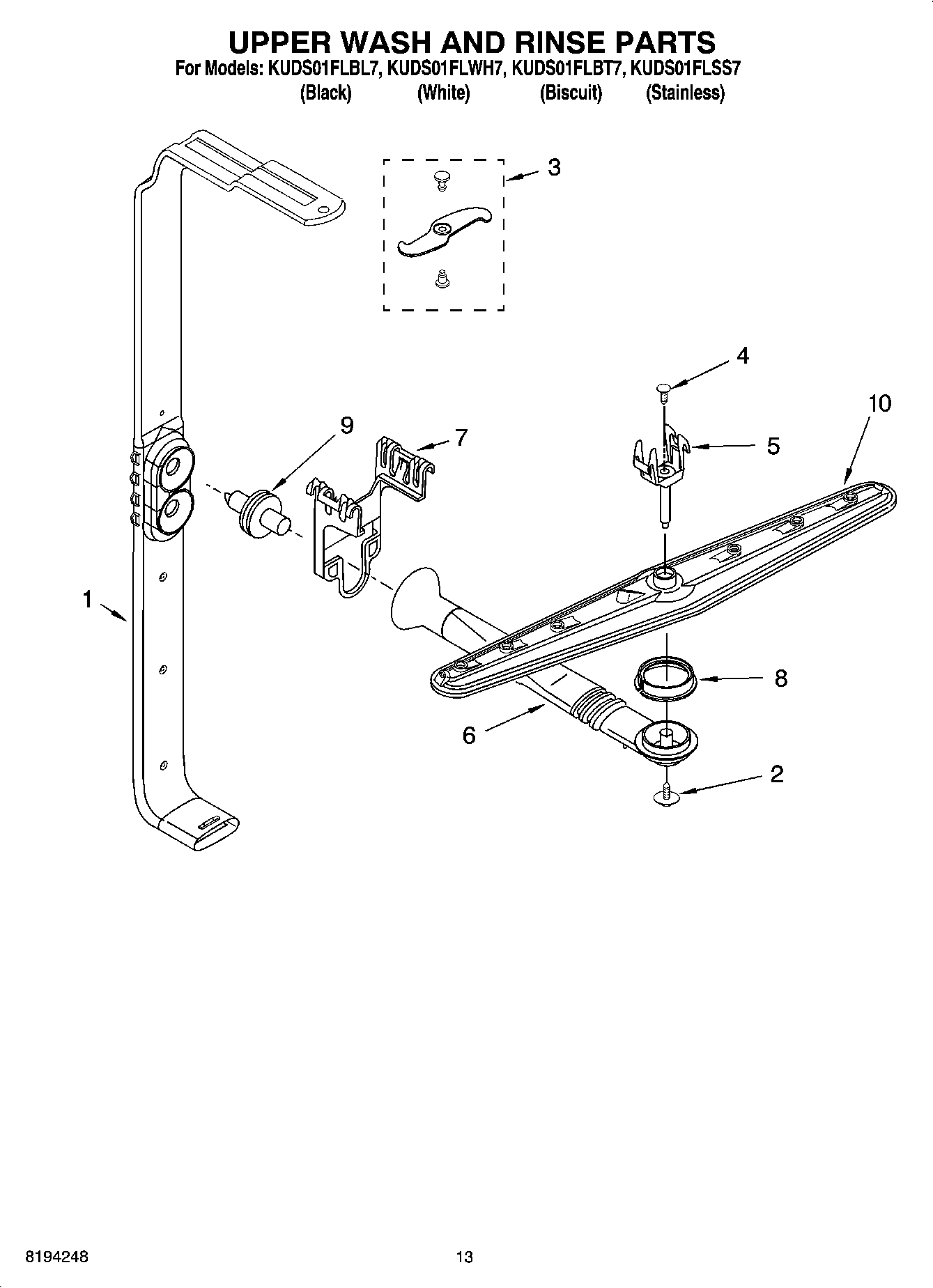 UPPER WASH AND RINSE PARTS
For Models: KUDS01FLBL7, KUDS01FLWH7, KUDS01FLBT7, KUDS01FLSS7
(Black) (White) (Biscuit) (Stainless)

3

4

10

9

7

5

1

8

6

2

8194248

13