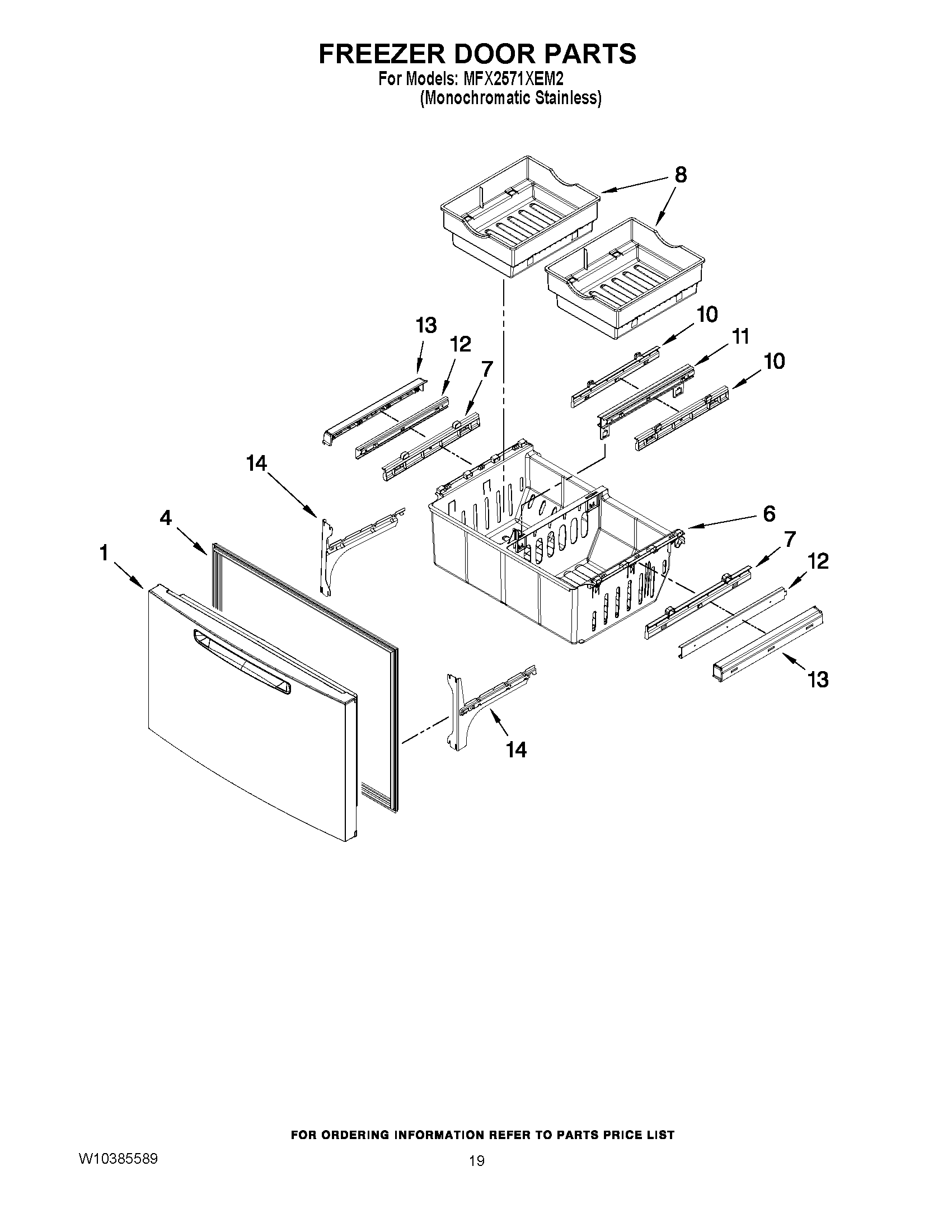 FREEZER DOOR PARTS
For Models: MFX2571XEM2
(Monochromatic Stainless)

8
13
12
7
10
11
10
14
4
1
6
7
12
13
14

FOR ORDERING INFORMATION REFER TO PARTS PRICE LIST

W10385589

19