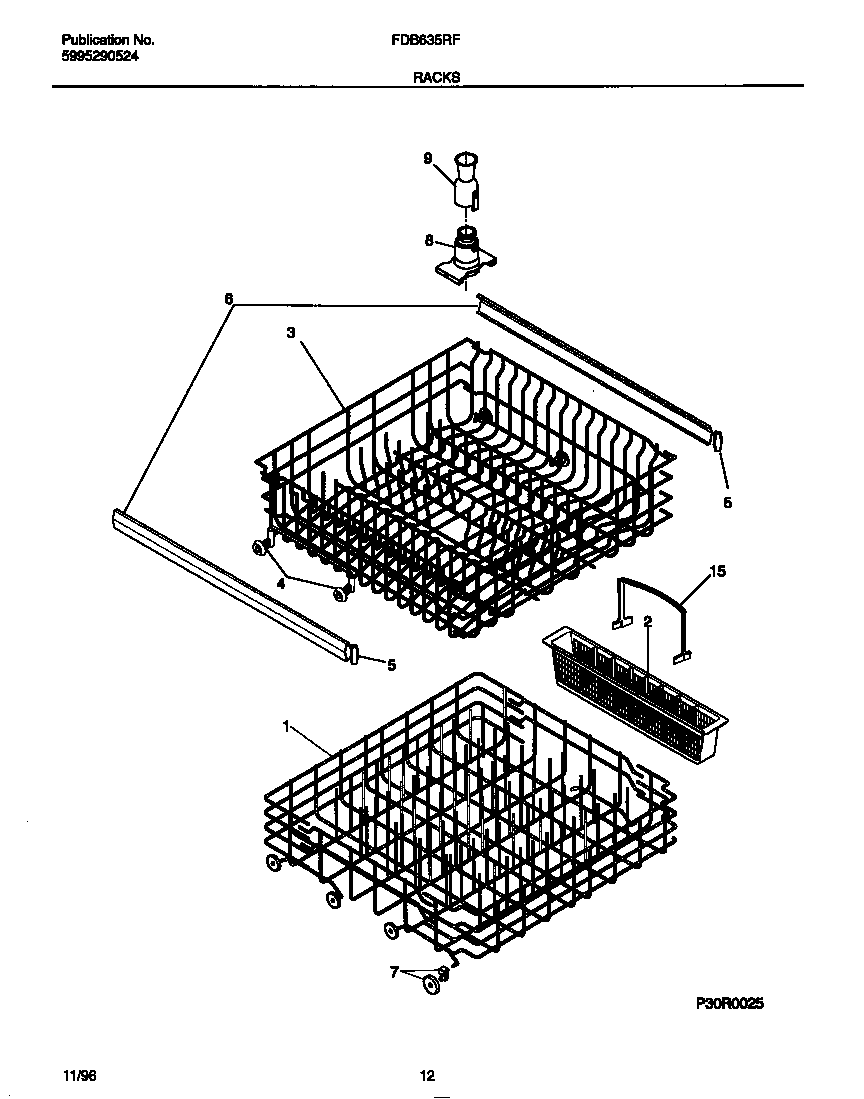 Publication No.
5995290524

FDB635RF

RACKS

9

8

6

3

5

4

15

2

5

1

7

P30R0025

11/96

12