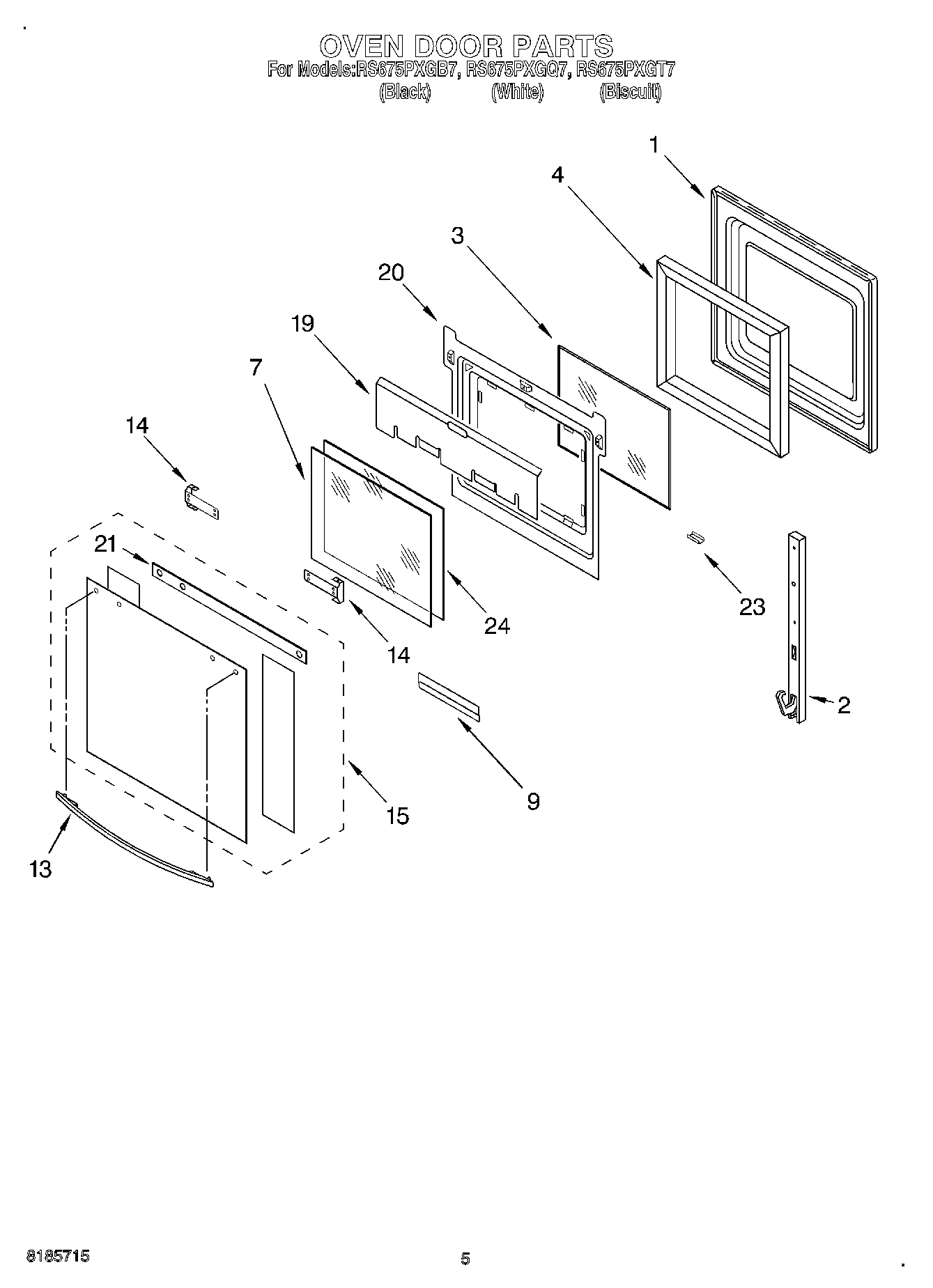 OVEN DOOR PARTS
For Models:RS675PXGB7, RS675PXGQ7, RS675PXGT7
(Black) (White) (Biscuit)

1
4
3
20
19
7
14
21
24
14
23
2
9
15
13

8185715

5