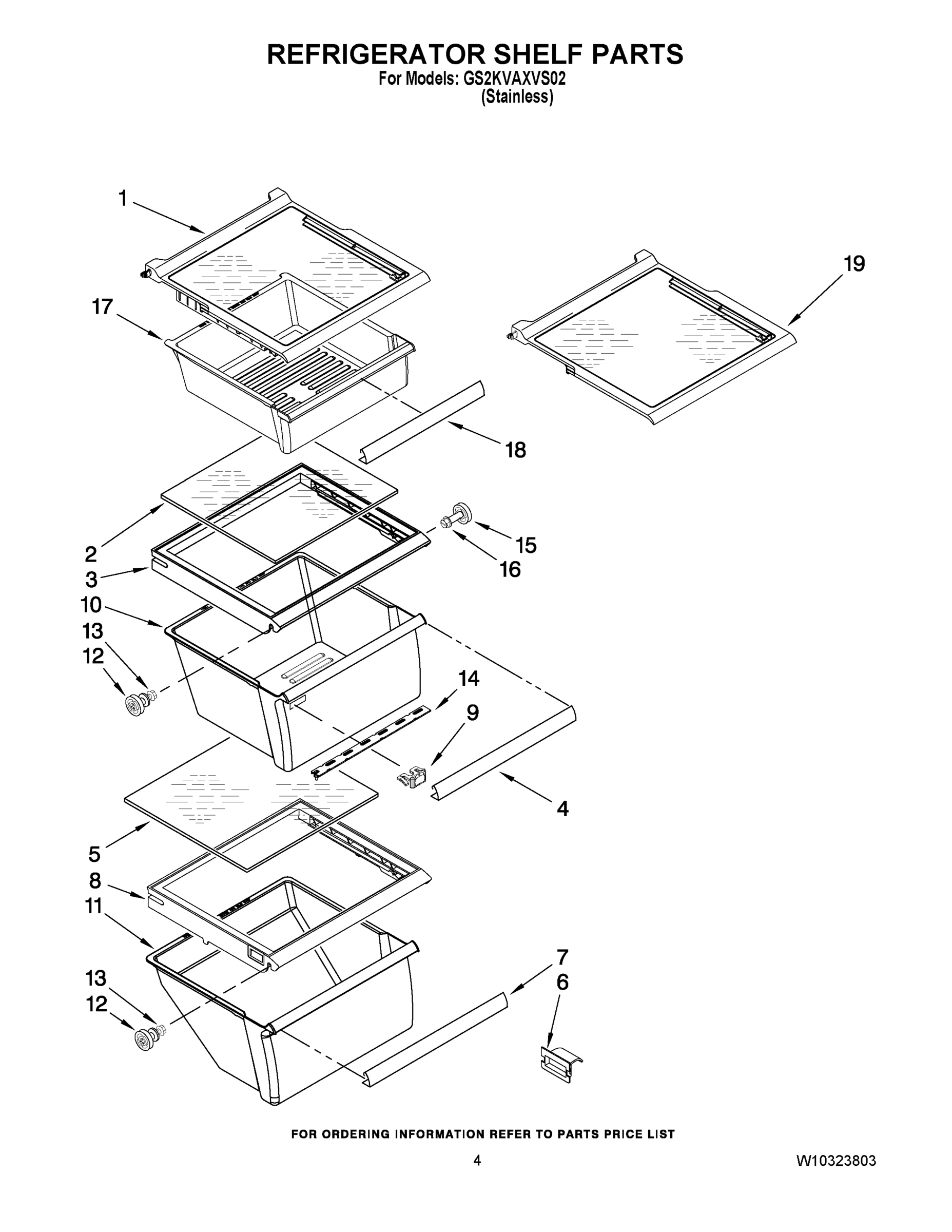 REFRIGERATOR SHELF PARTS
For Models: GS2KVAXVS02
(Stainless)

1
19
17
18
2
15
16
3
10
13
12
14
9
4
5
8
11
7
6
13
12

FOR ORDERING INFORMATION REFER TO PARTS PRICE LIST

4

W10323803