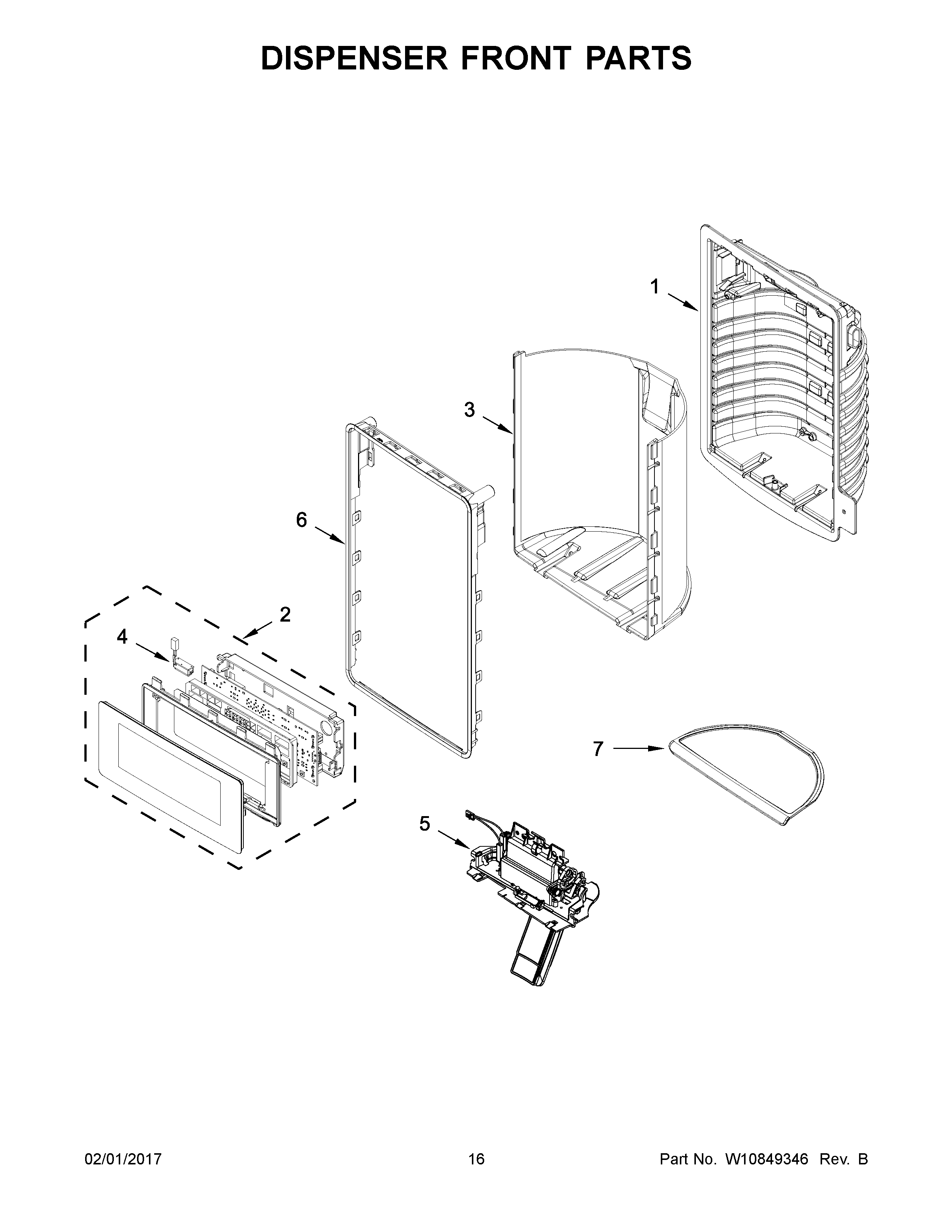 DISPENSER FRONT PARTS

1

3

6

2

4

7

5

02/01/2017

16

Part No. W10849346 Rev. B