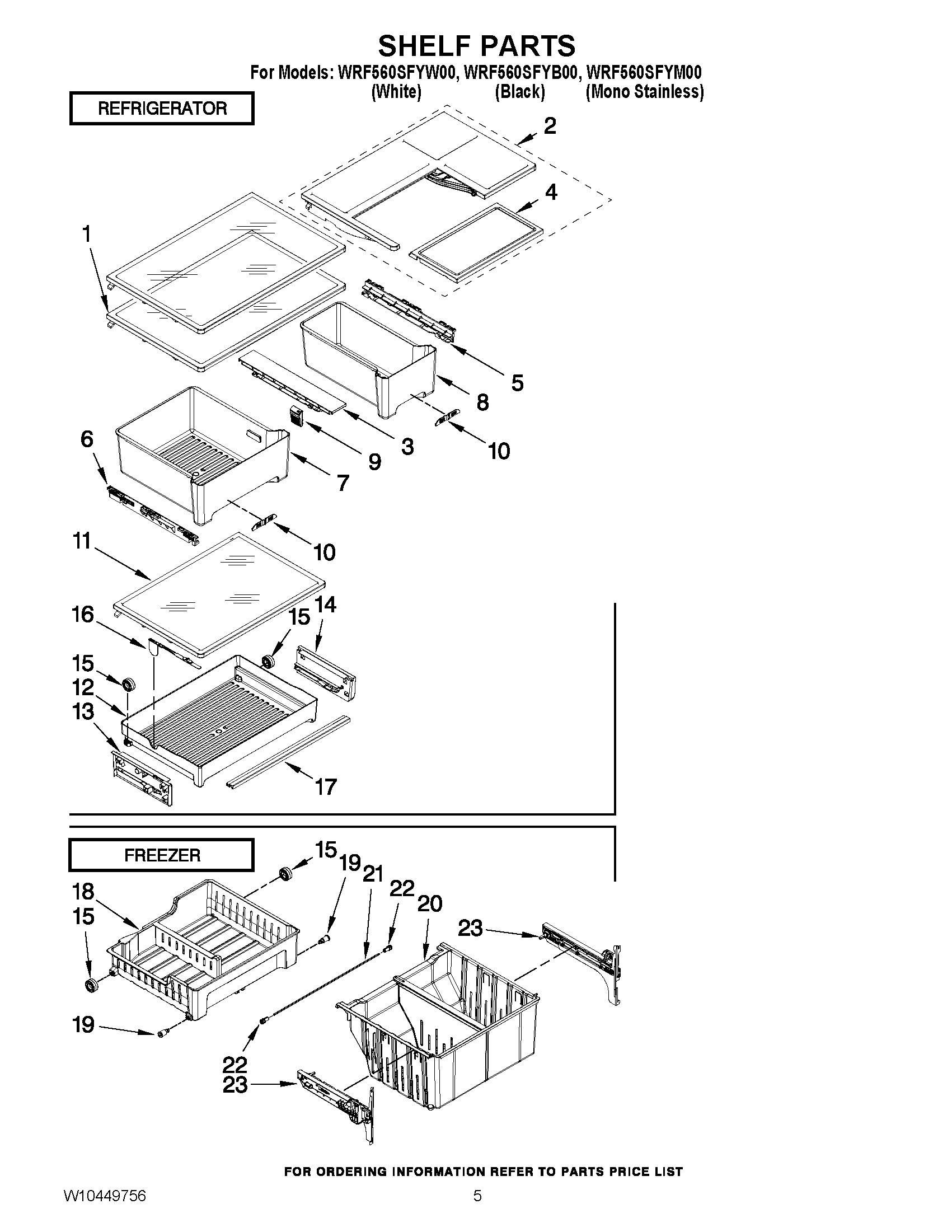 SHELF PARTS
For Models: WRF560SFYW00, WRF560SFYB00, WRF560SFYM00
(White) (Black) (Mono Stainless)

REFRIGERATOR

2
4
1
5
8
3
9
10
6
7
10
11
16
15
14
15
12
13
17

FREEZER

15
19
21
22
20
18
15
23
19
22
23

FOR ORDERING INFORMATION REFER TO PARTS PRICE LIST

W10449756 5