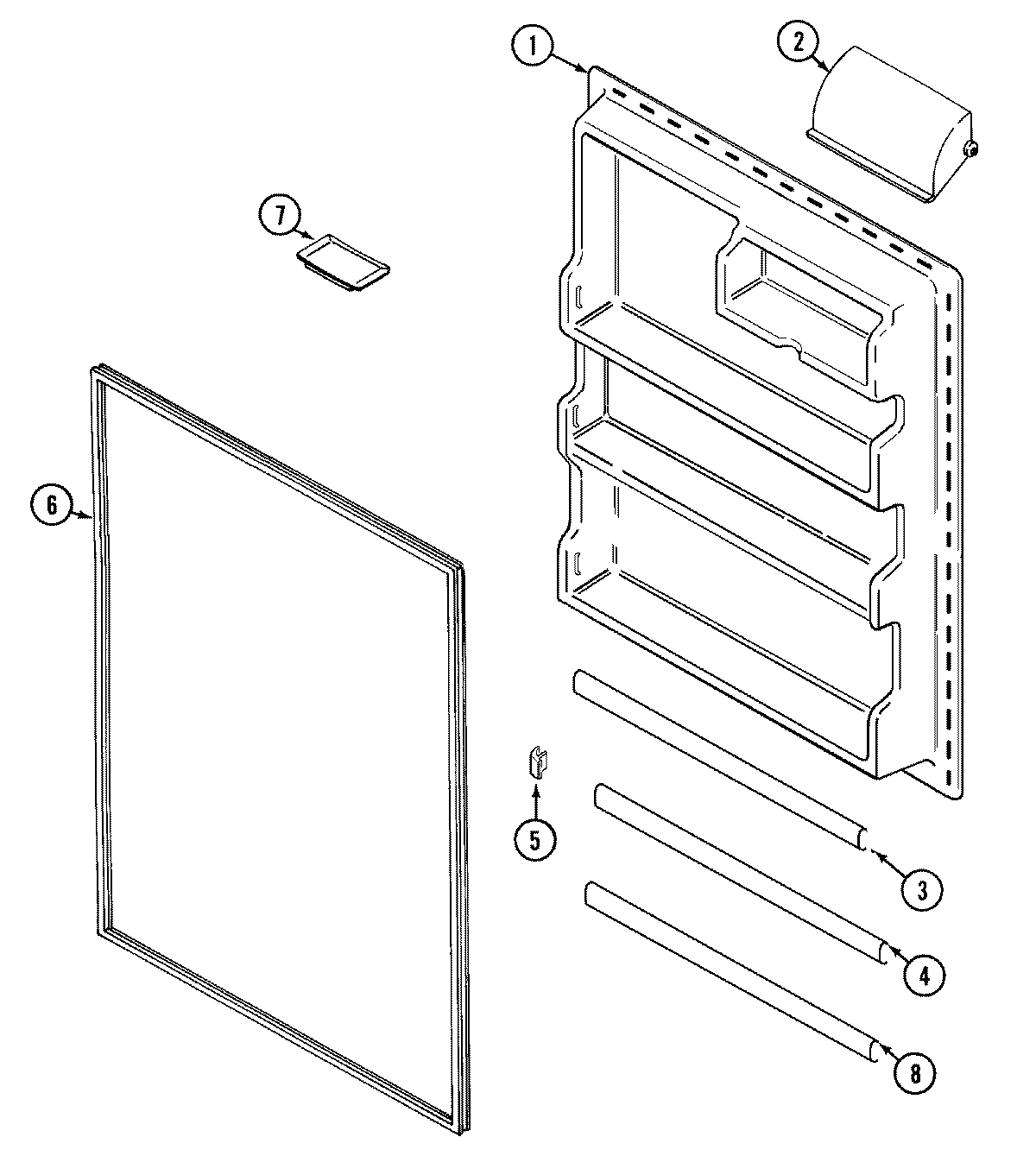 1
2
7
6
5
3
4
8