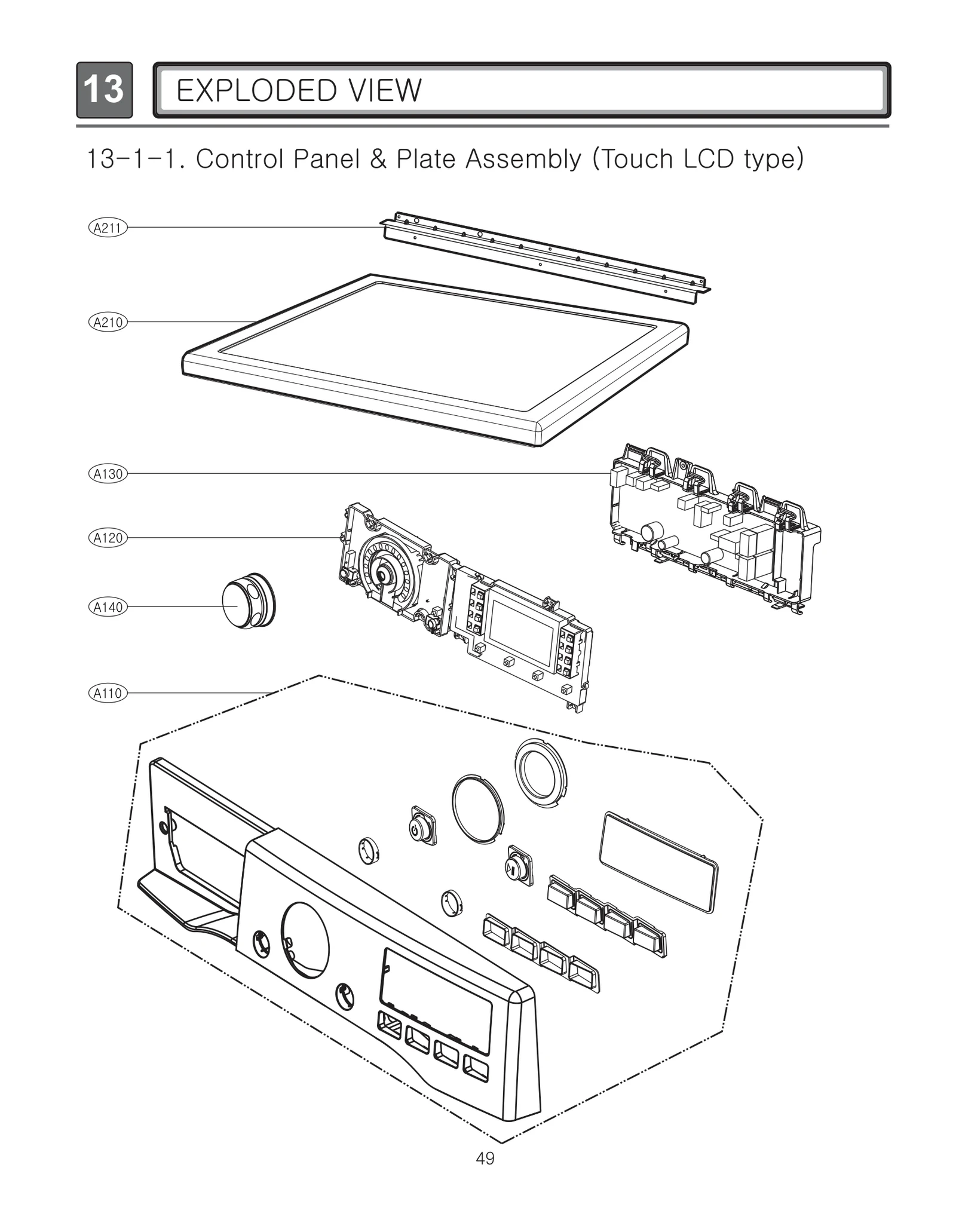 13 EXPLODED VIEW

13-1-1. Control Panel & Plate Assembly (Touch LCD type)

A211

A210

A130

A120

A140

A110

49