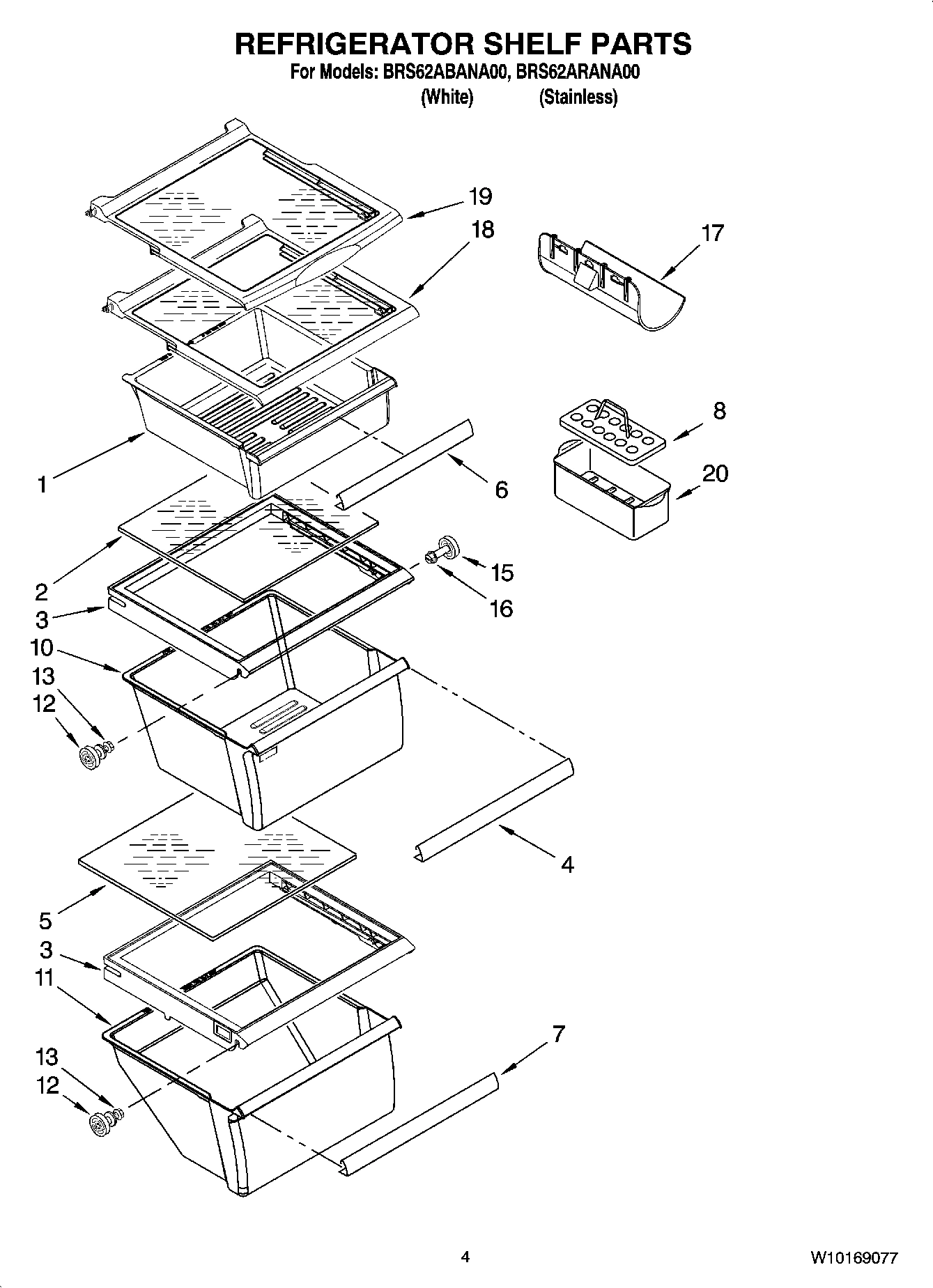 REFRIGERATOR SHELF PARTS
For Models: BRS62ABANA00, BRS62ARANA00
(White) (Stainless)

19
18
17
8
20
1
6
2
15
16
3
10
13
12
4
5
3
11
7
13
12

4

W10169077