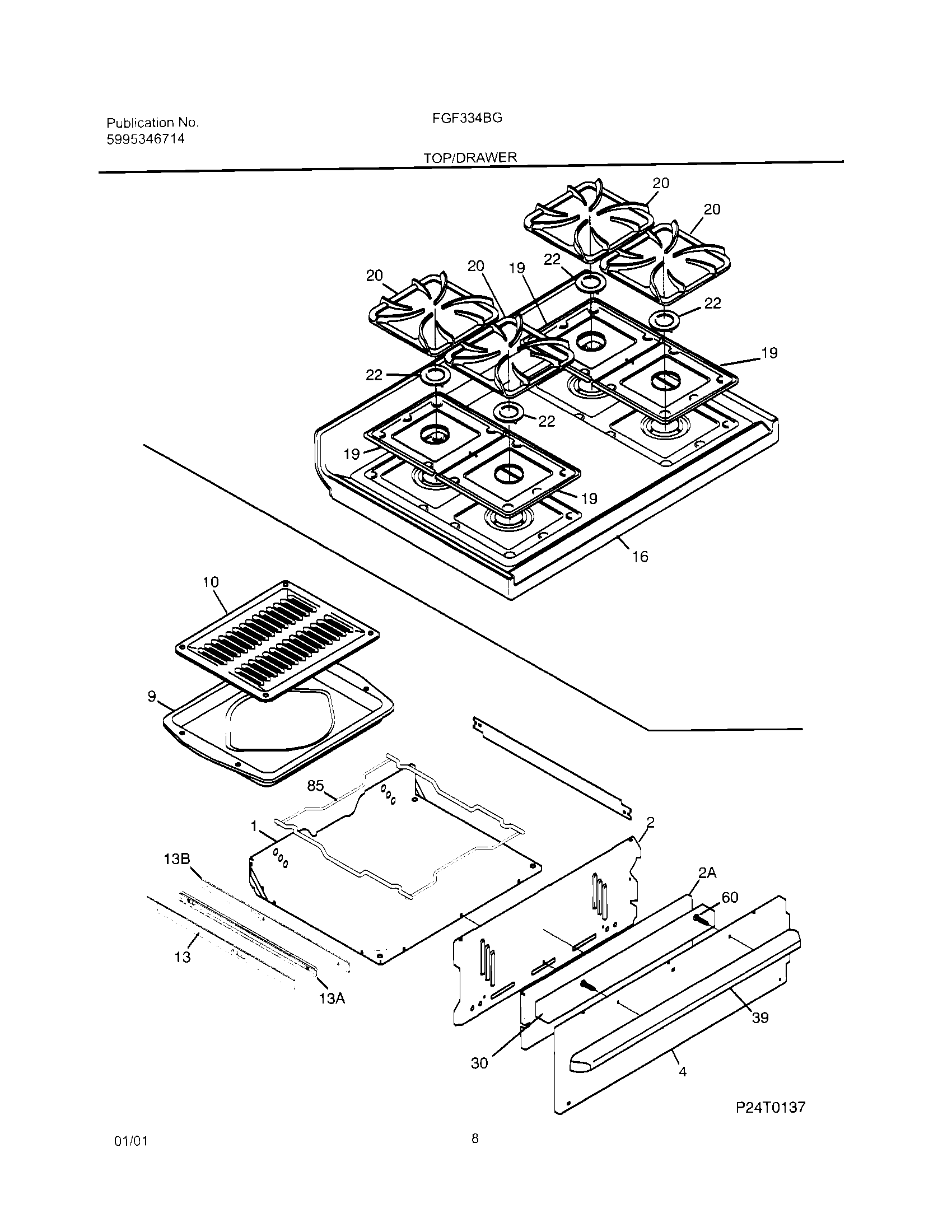 Publication No.
5995346714

FGF334BG

TOP/DRAWER

20
20
20
20
19
22
22
19
22
22
19
19
16
10
9
85
1
2
13B
2A
60
13
13A
39
30
4

P24T0137

01/01

8