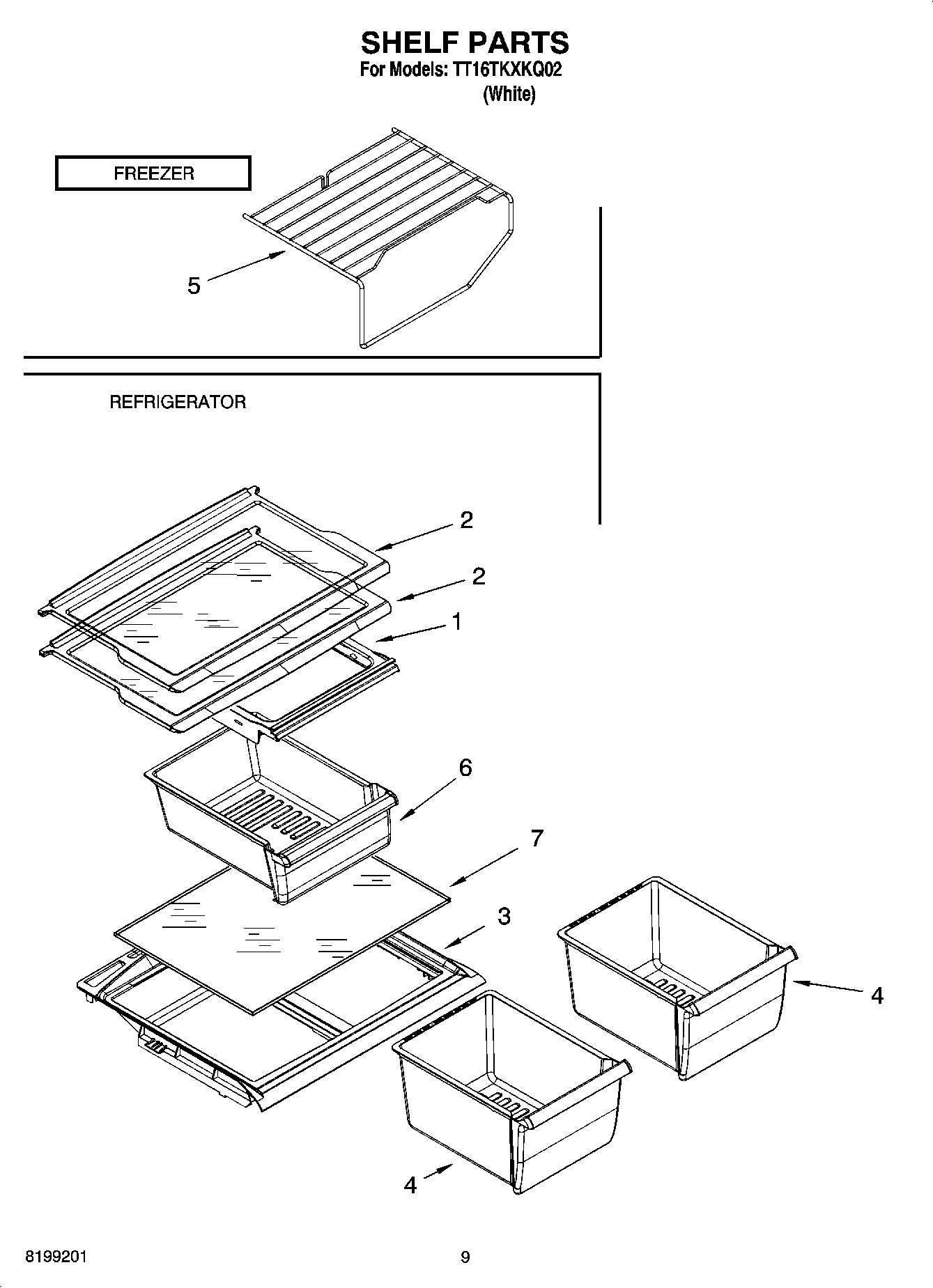 SHELF PARTS
For Models: TT16TKXKQ02
(White)

FREEZER

5

REFRIGERATOR

2

2

1

6

7

3

4

4

8199201

9