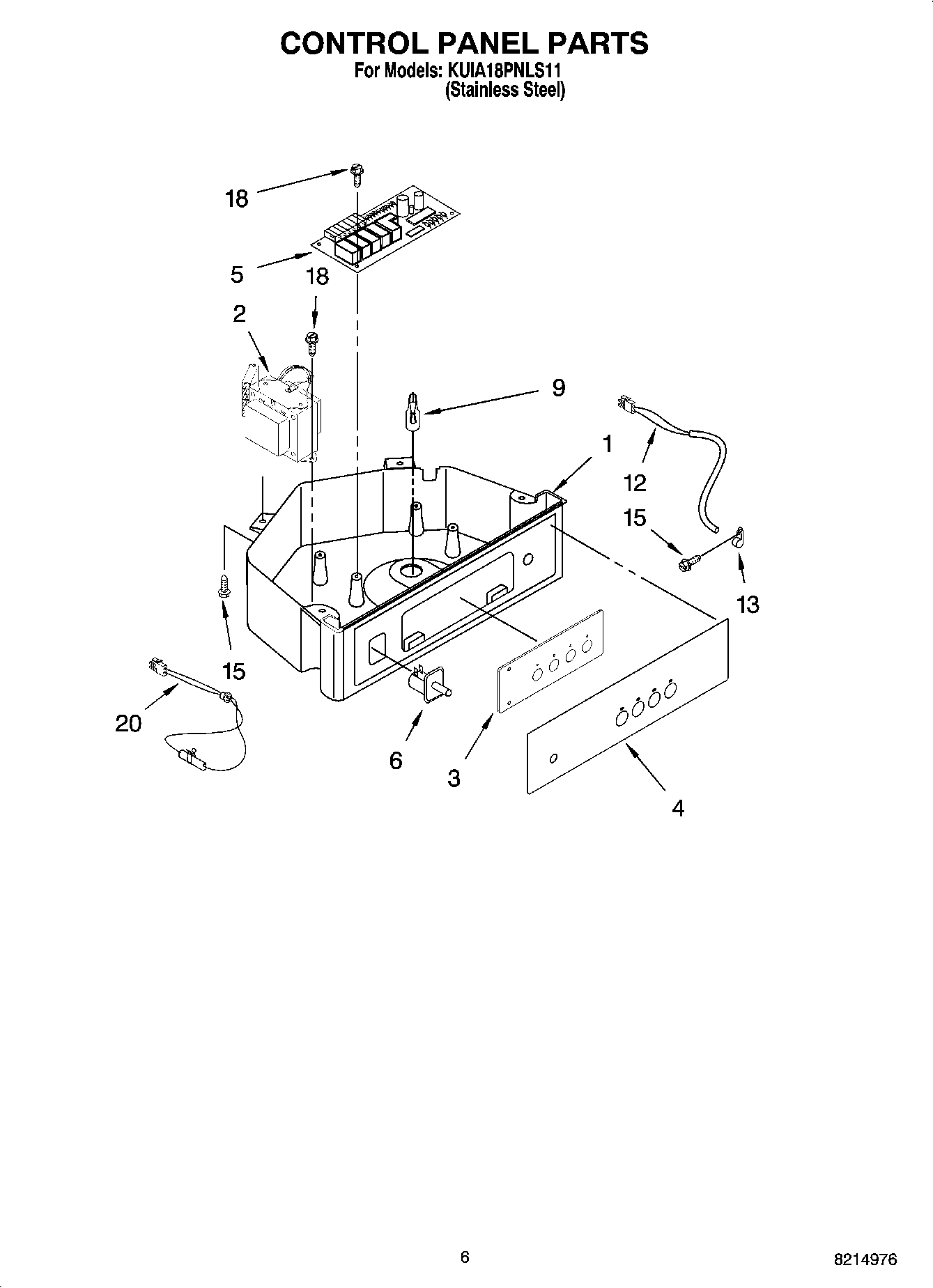 CONTROL PANEL PARTS
For Models: KUIA18PNLS11
(Stainless Steel)

18
5
18
2
9
1
12
15
13
15
20
6
3
4

6

8214976