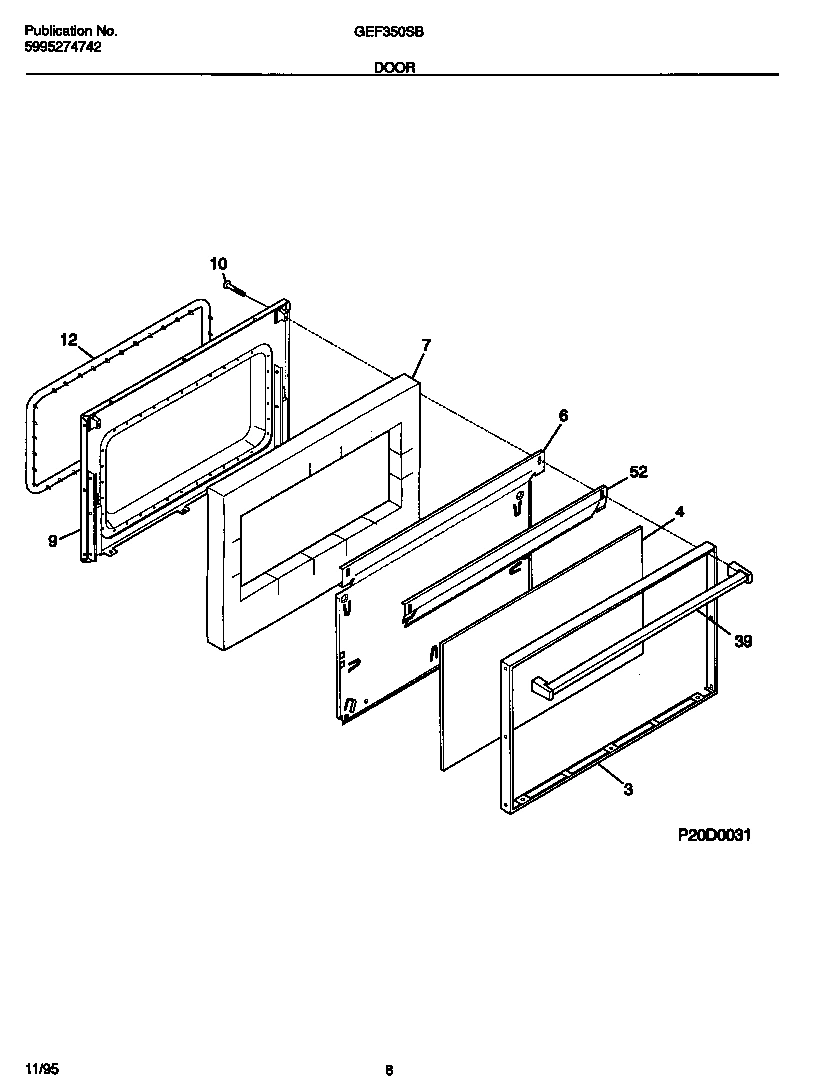 Publication No.
5995274742

GEF350SB

DOOR

10
12
7
6
52
4
9
39
3

P20D0031

11/95

8