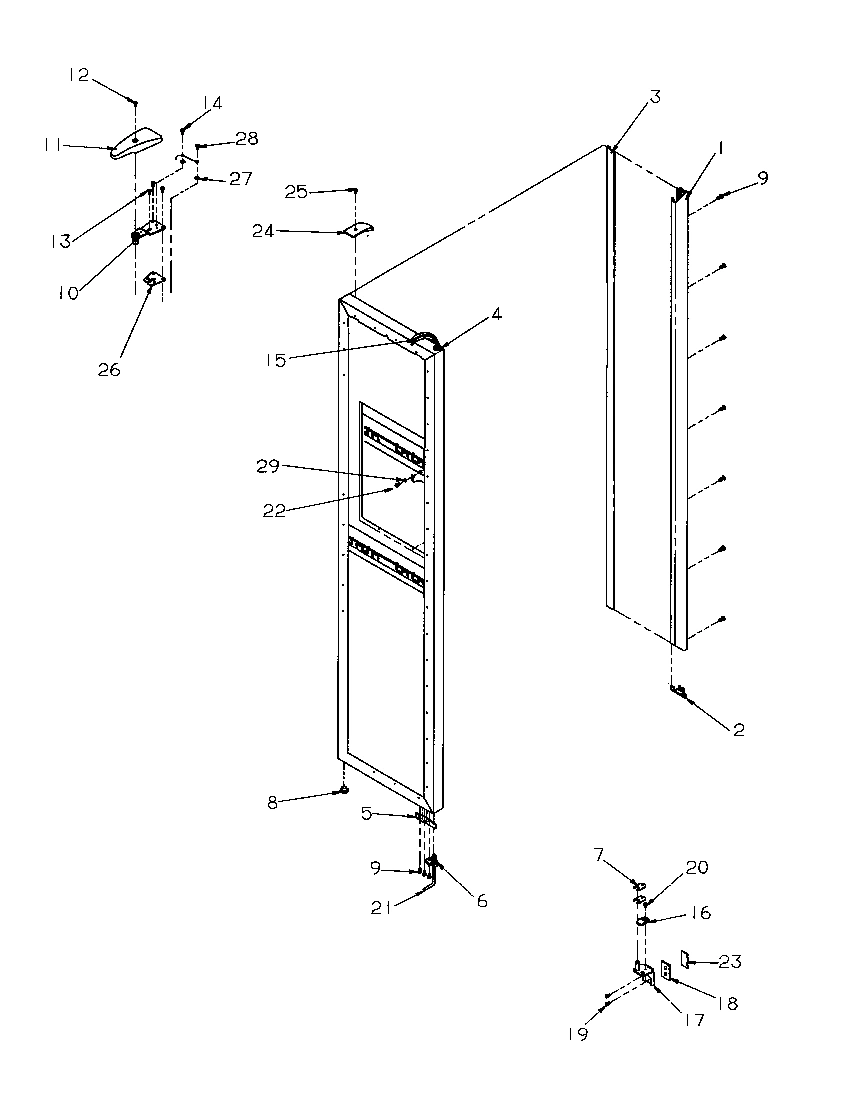 12
14
11
28
27
13
10
26
25
24
3
1
9
4
15
29
22
2
8
5
9
21
6
7
20
16
23
18
17
19