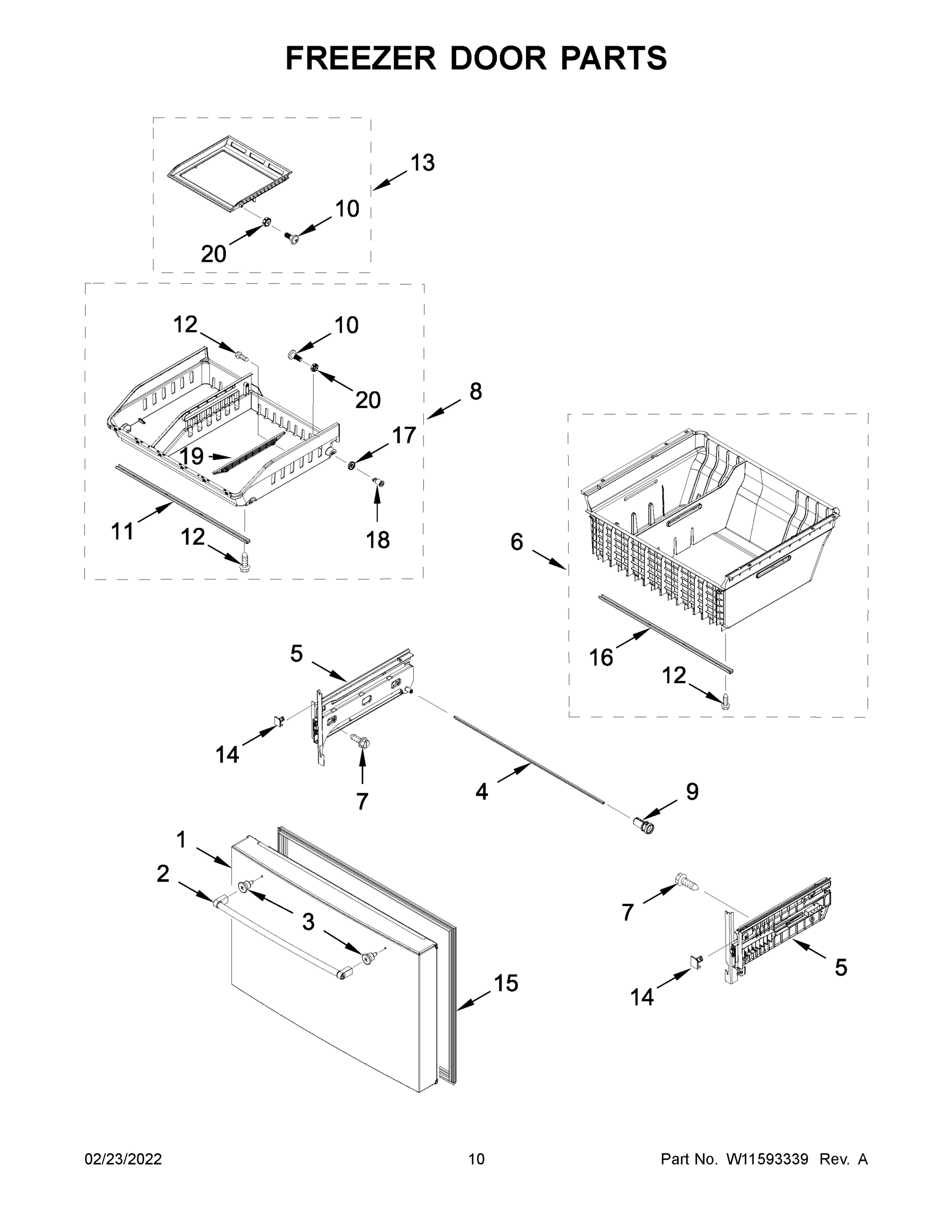 FREEZER DOOR PARTS

13
10
20

12
10
20
8
17
19
11
12
18

6
16
12

5
14
7
4
9

1
2
3
15

7
5
14

02/23/2022
10
Part No. W11593339 Rev. A